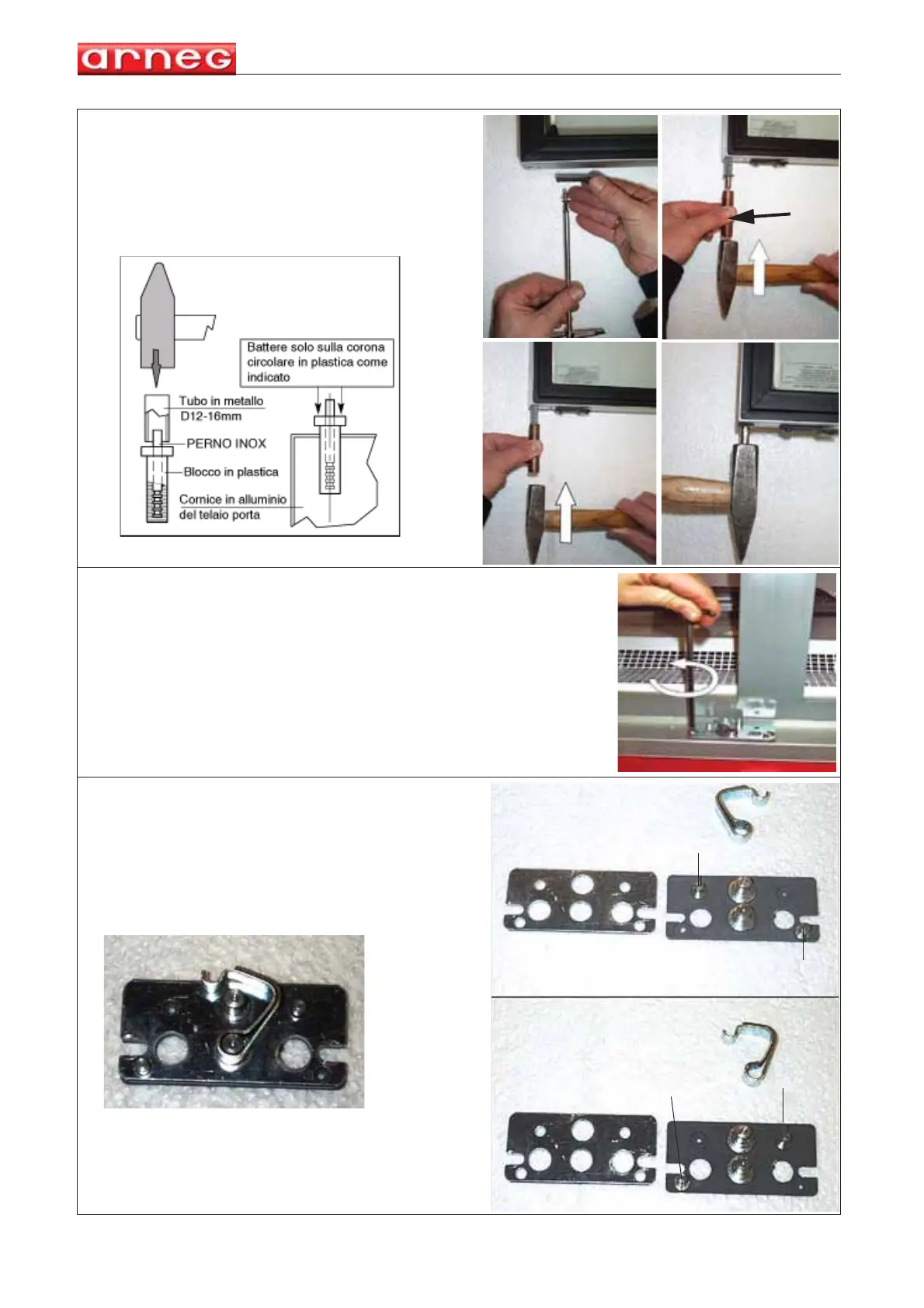 arneg

Battere solo sulla corona circolare in plastica come indicato

Tubo in metallo D12-16mm

PERNO INOX

Blocco in plastica

Cornice in alluminio del telaio porta