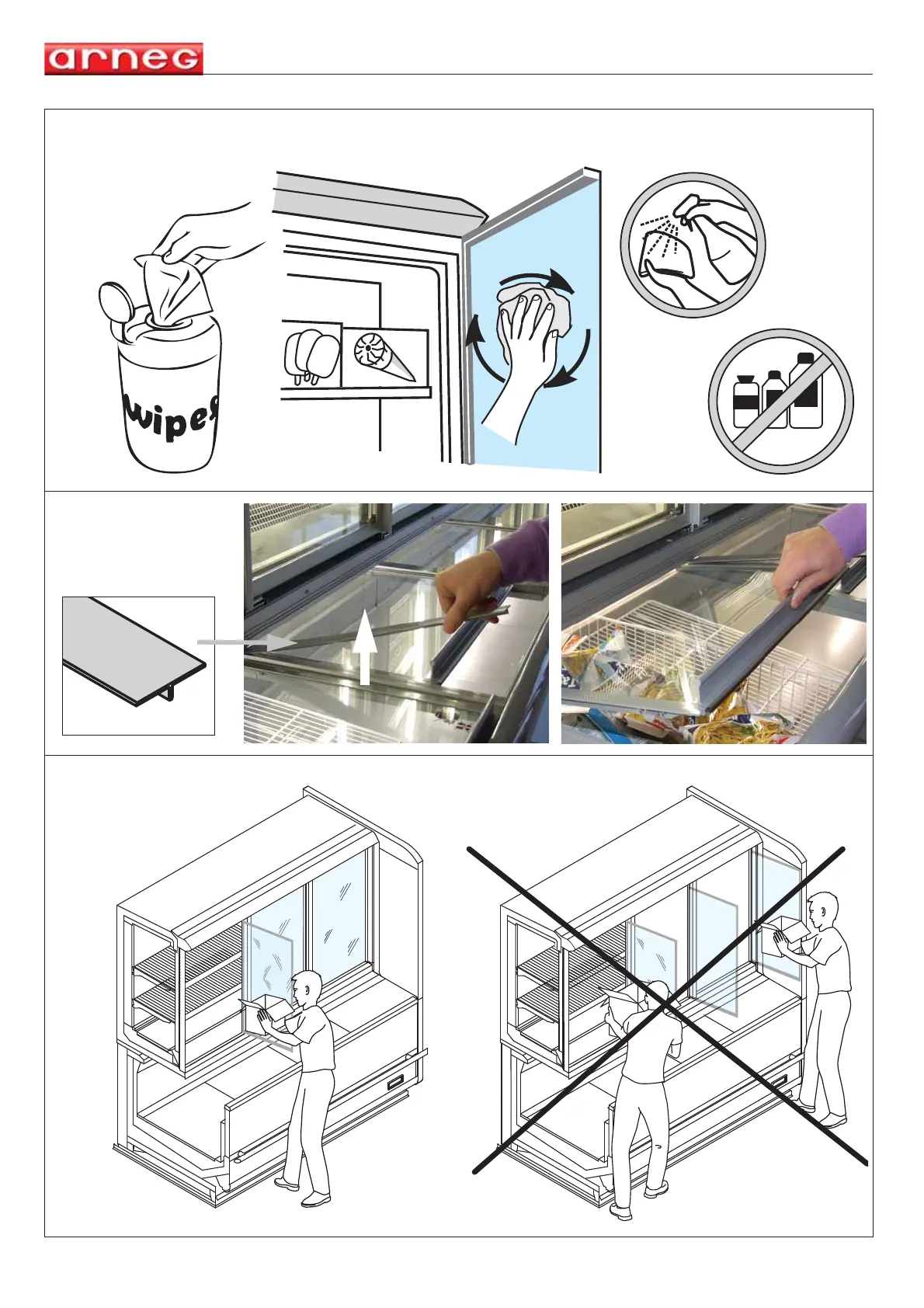 arneg

wipes