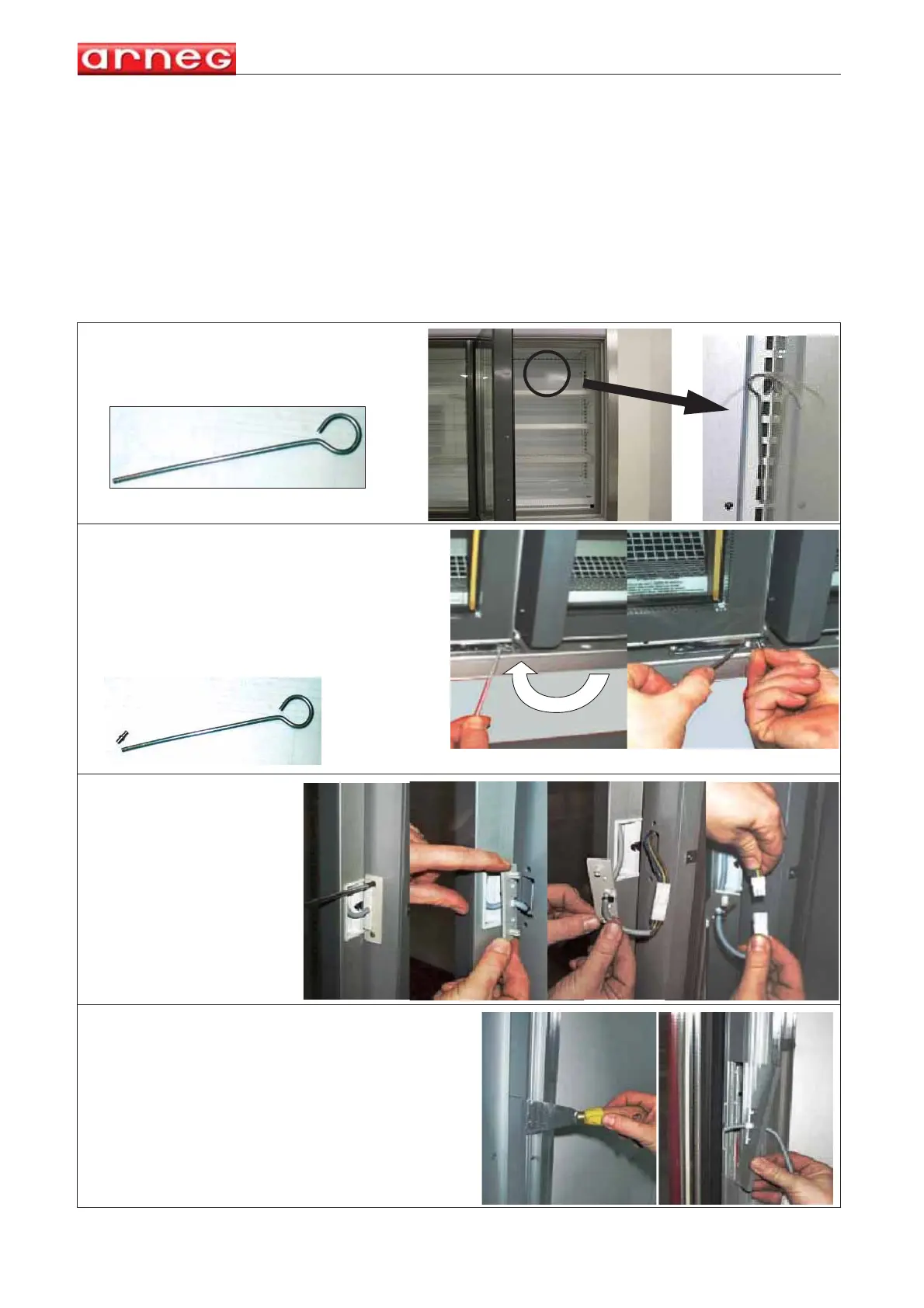 arneg