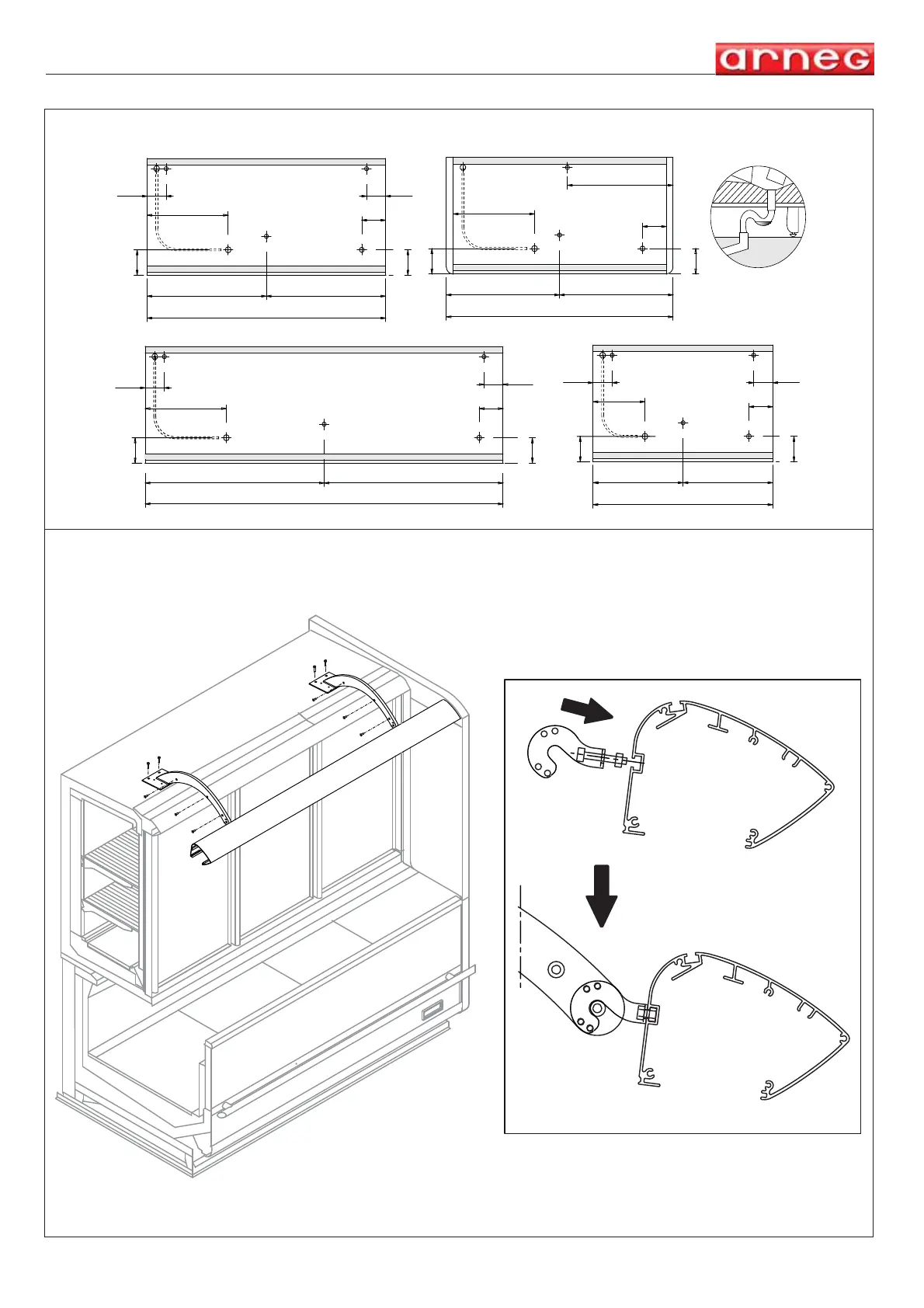 arneg