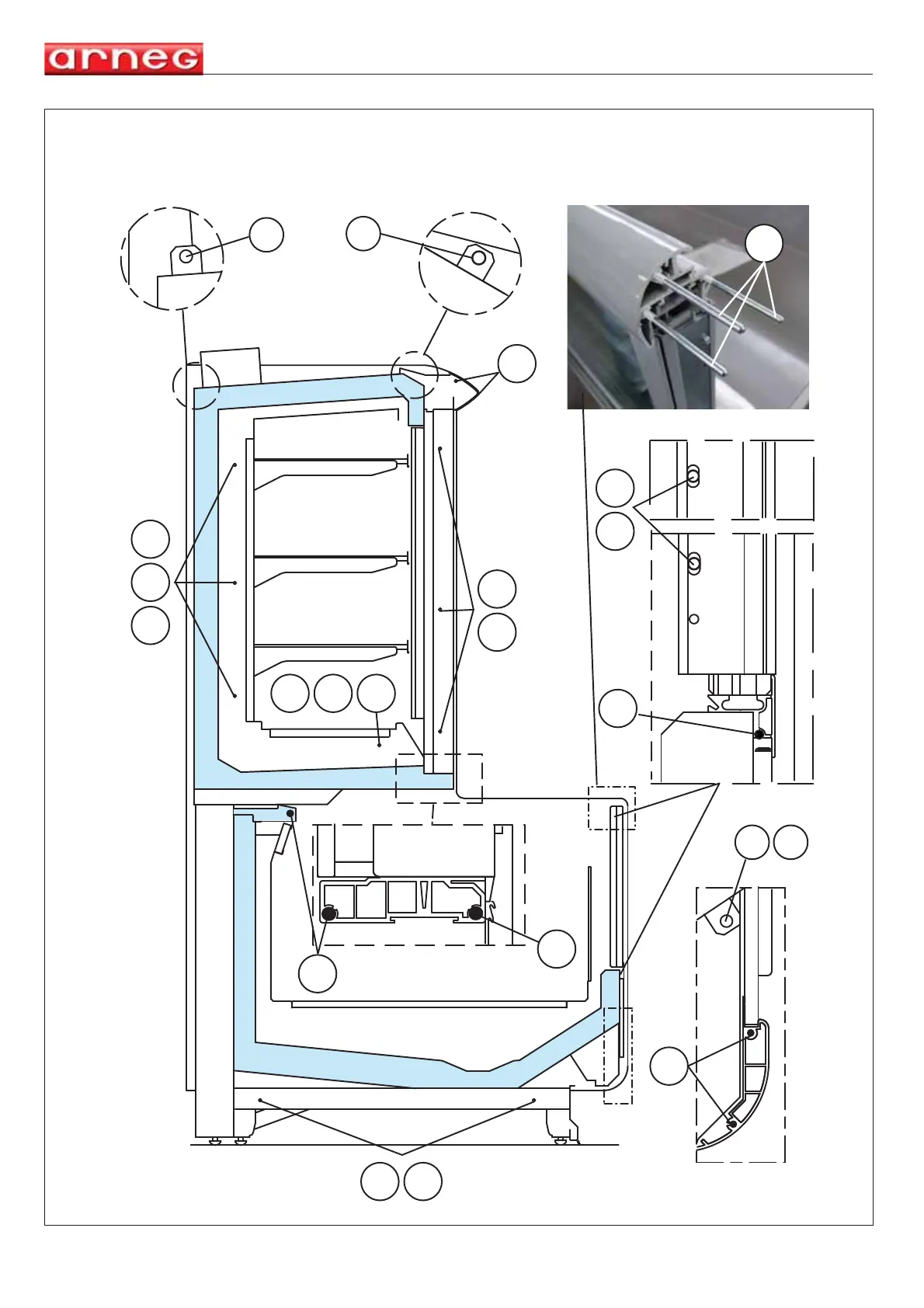 arneg