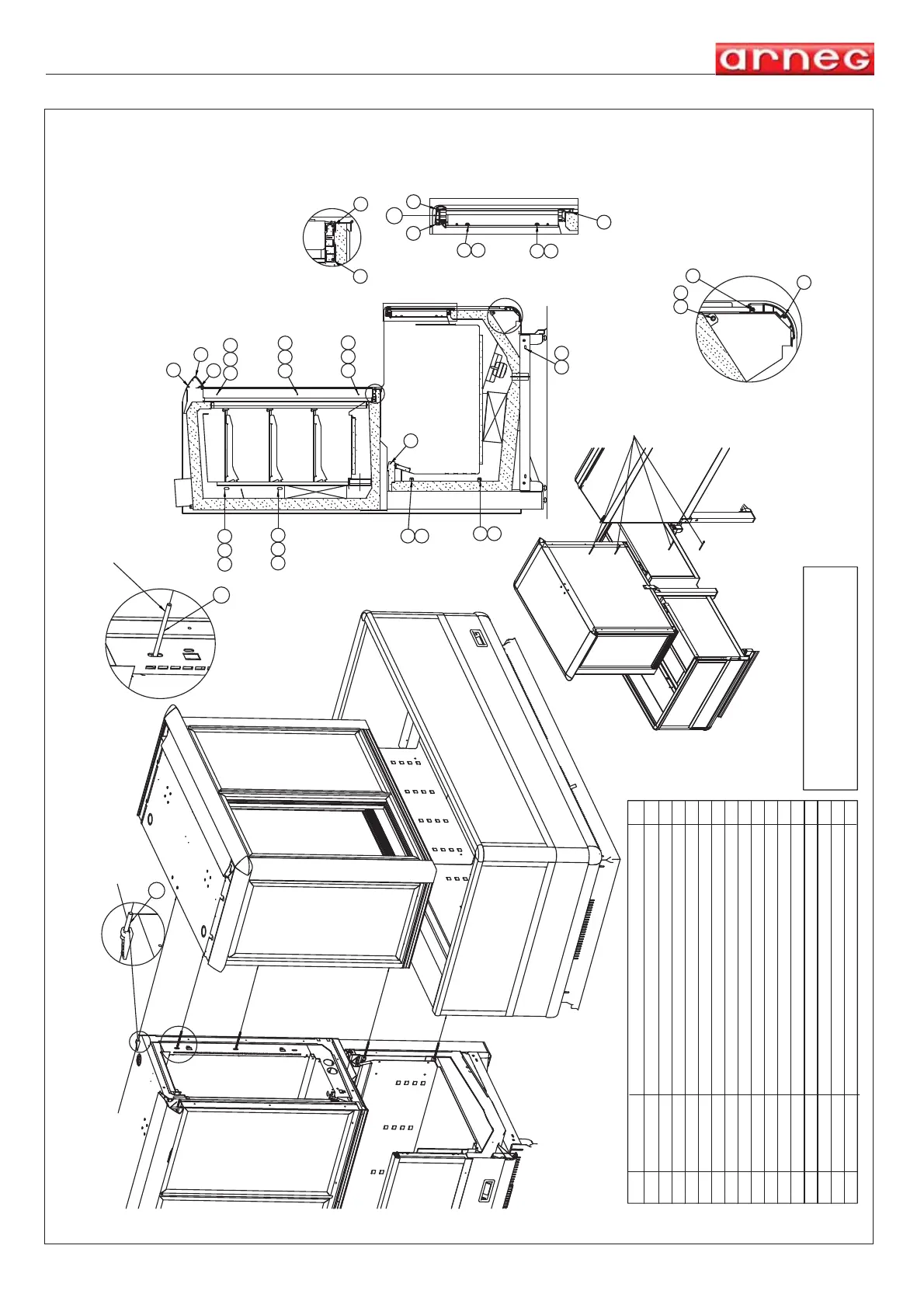 arneg