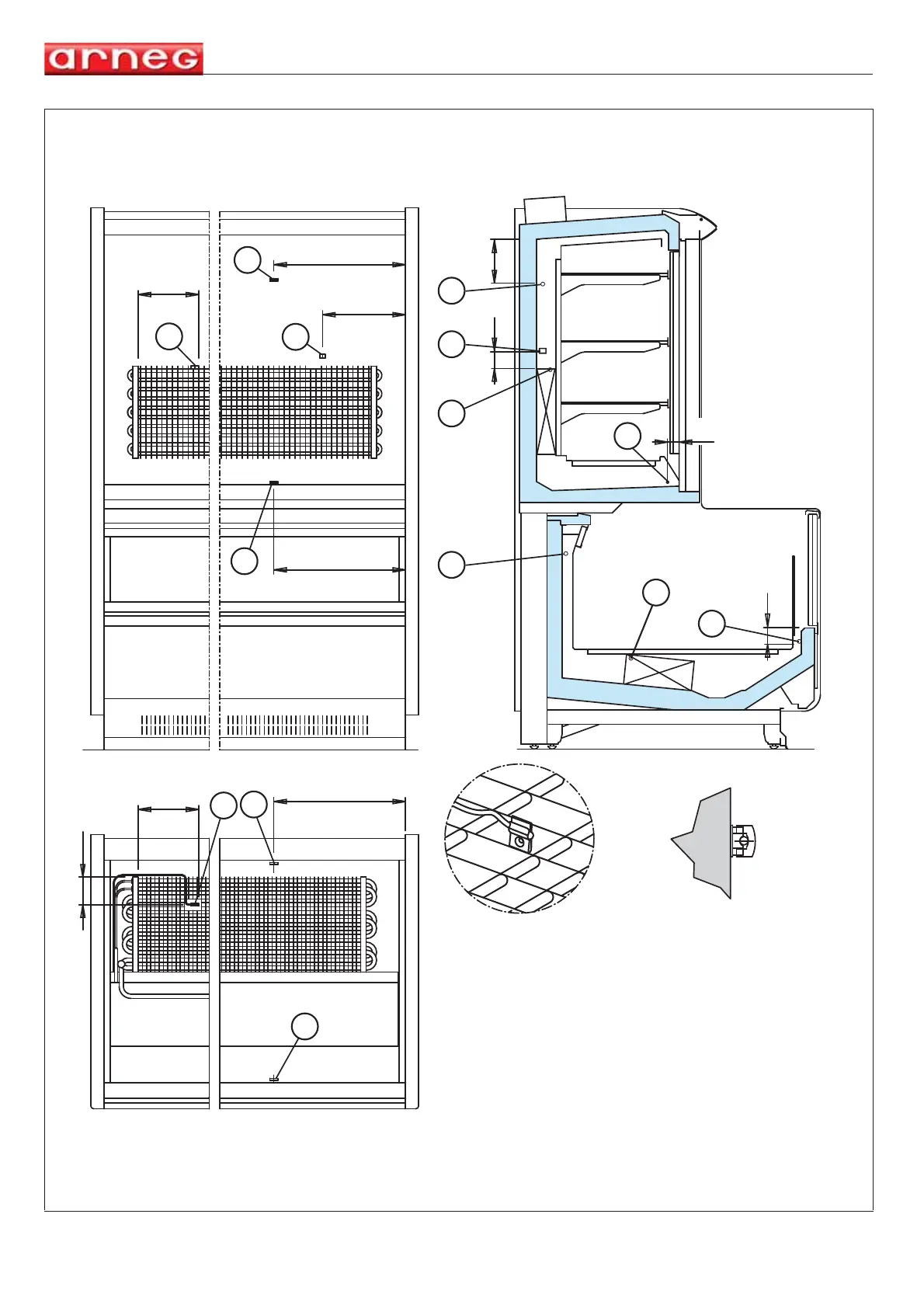 arneg