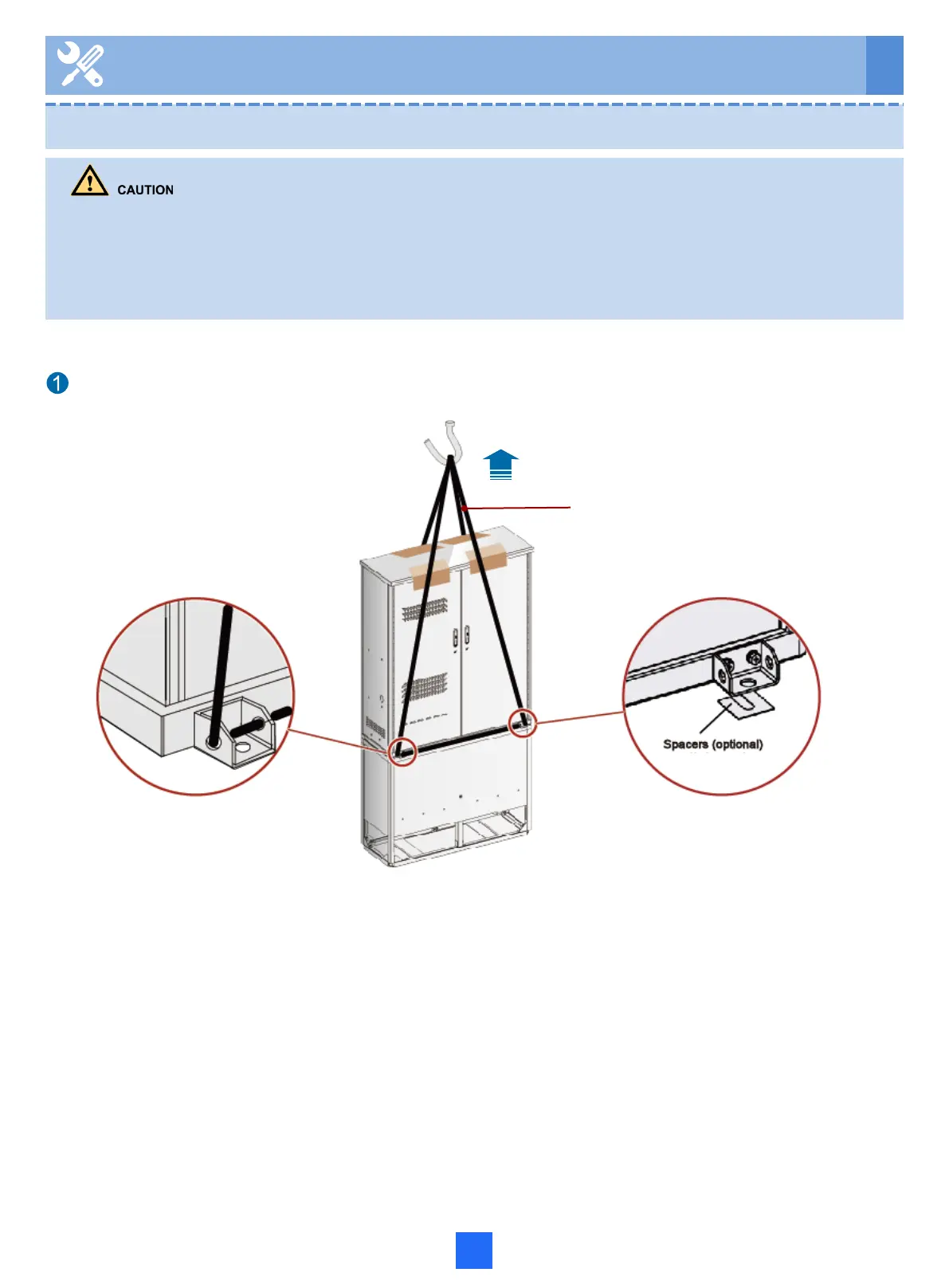 CAUTION

1

Spacers (optional)