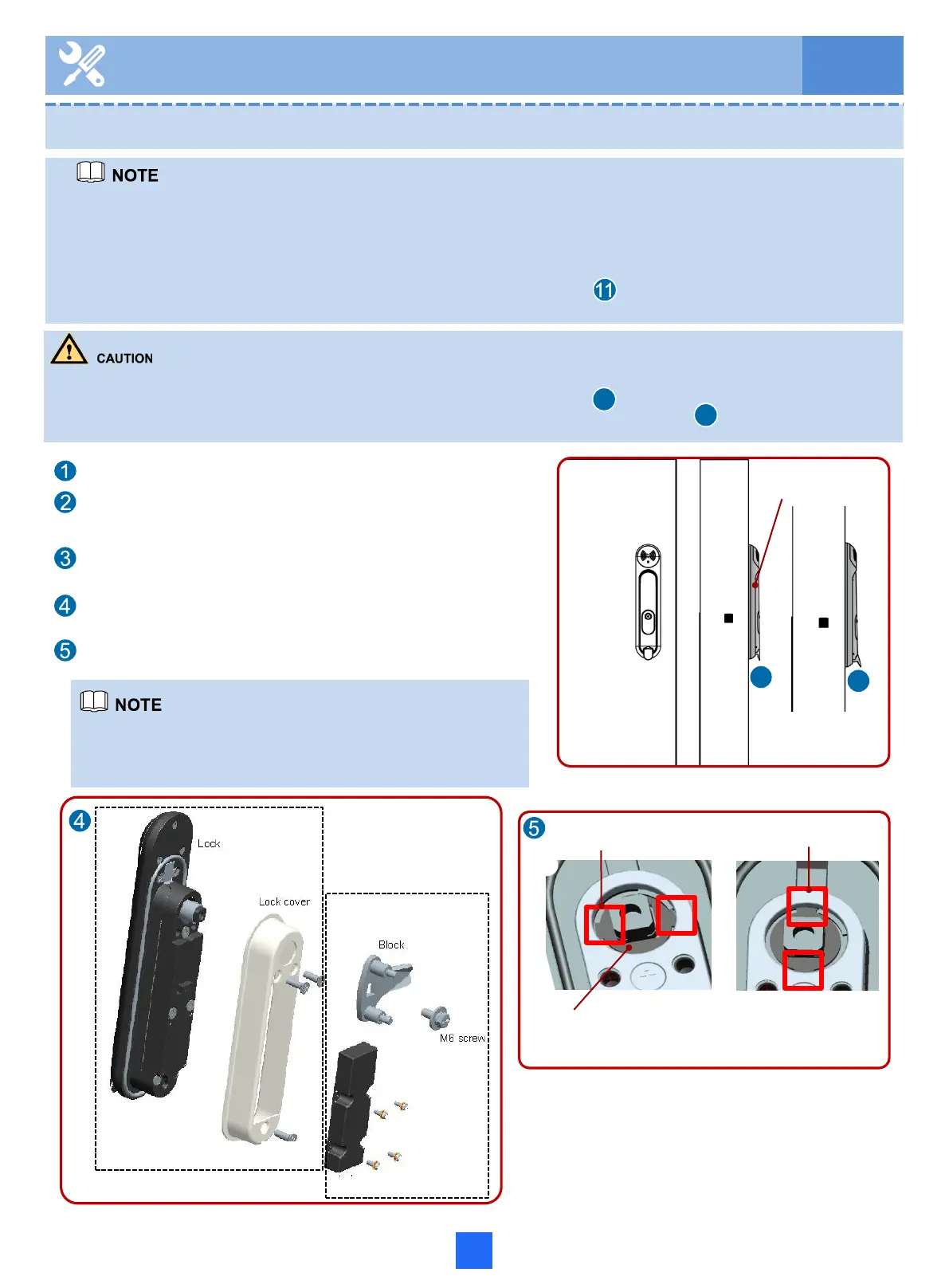 NOTE

11

CAUTION

1
2
3
4
5

NOTE

4
Lock
Lock cover
Block
M6 screw

5