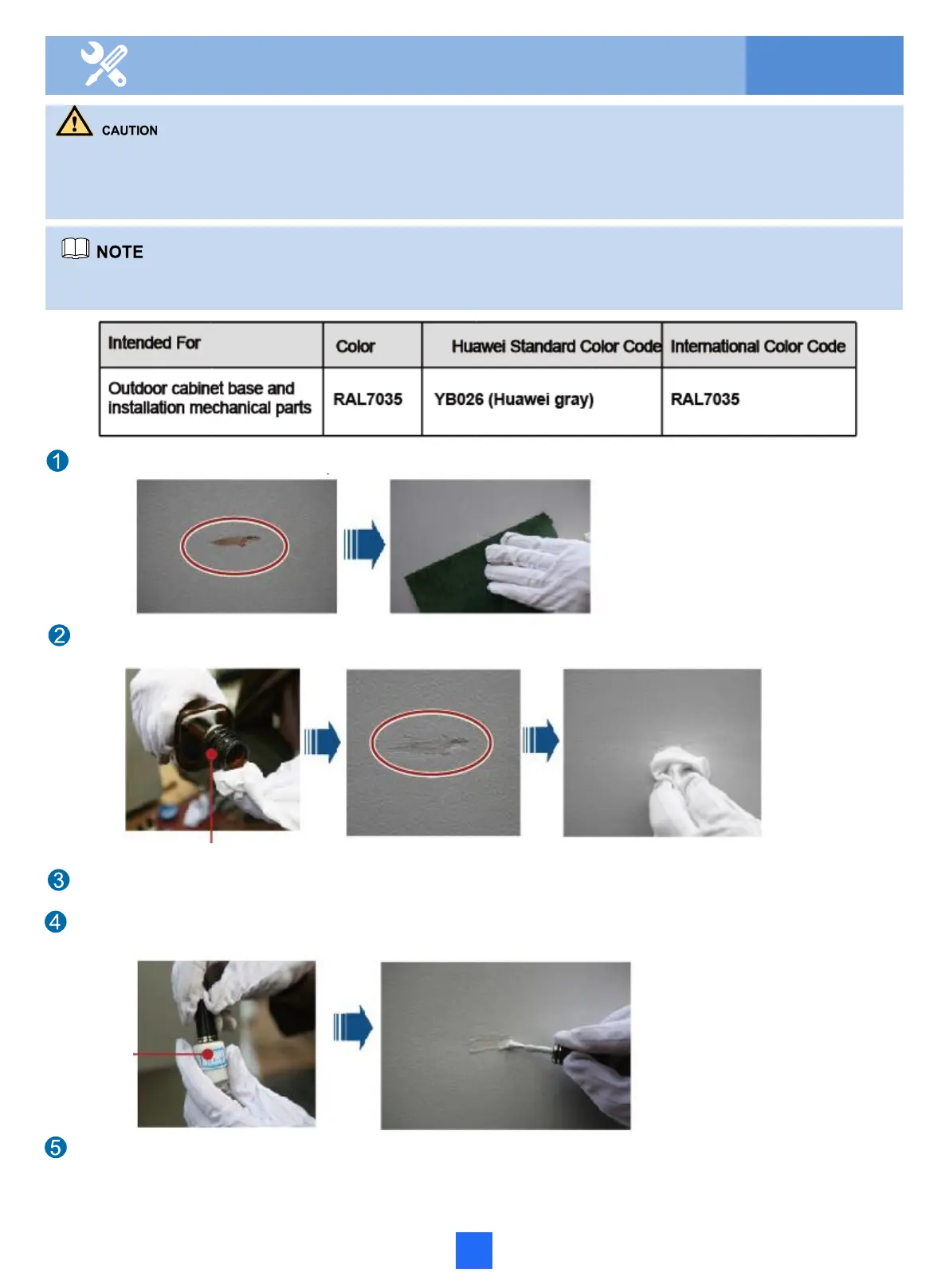 CAUTION

NOTE

| Intended For | Color | Huawei Standard Color Code | International Color Code |
|---|---|---|---|
| Outdoor cabinet base and installation mechanical parts | RAL7035 | YB026 (Huawei gray) | RAL7035 |

1

2

3

4

5