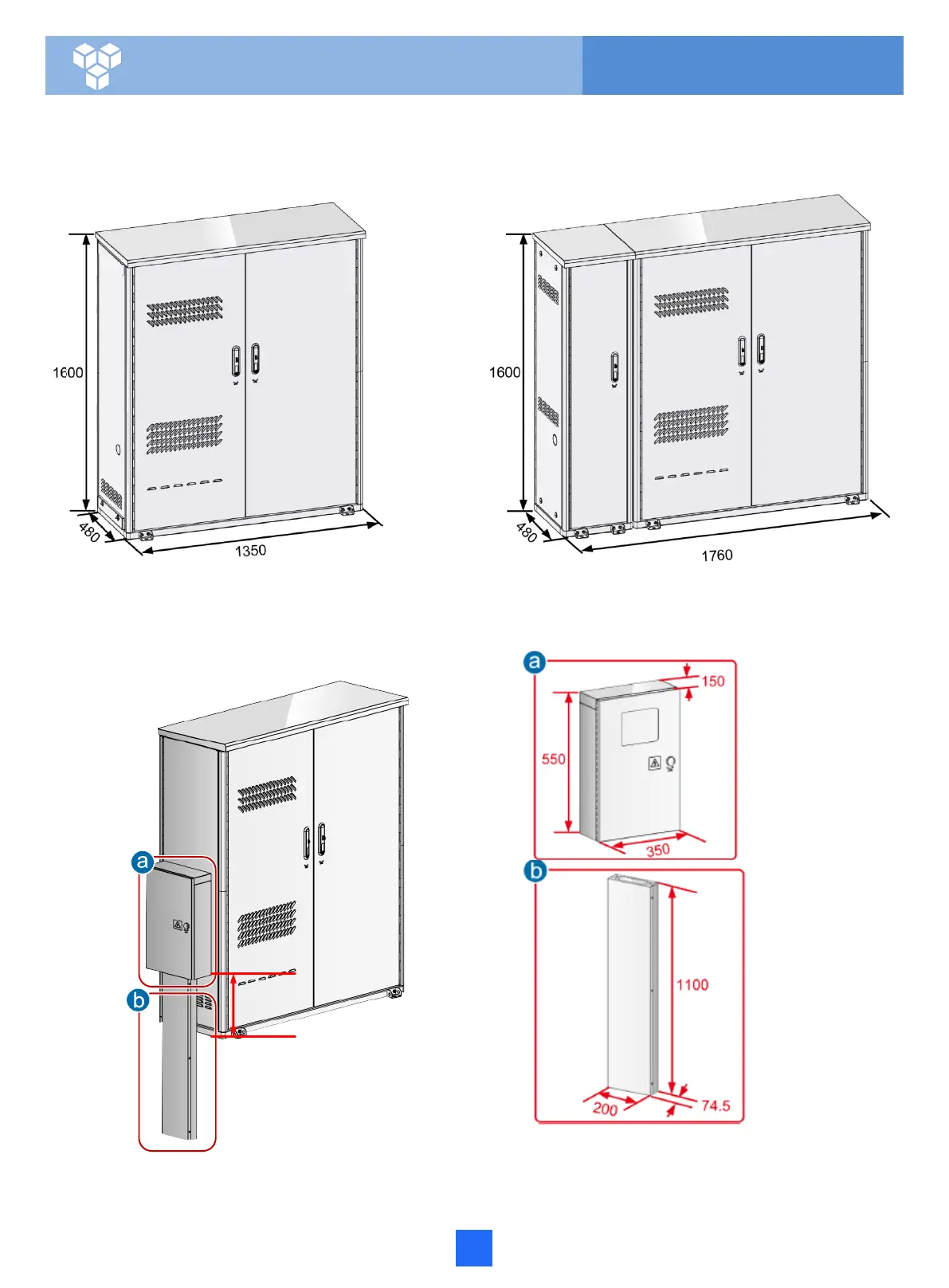 1600

480

1350

1600

480

1760

a

b

a

150

550

350

b

1100

200

74.5