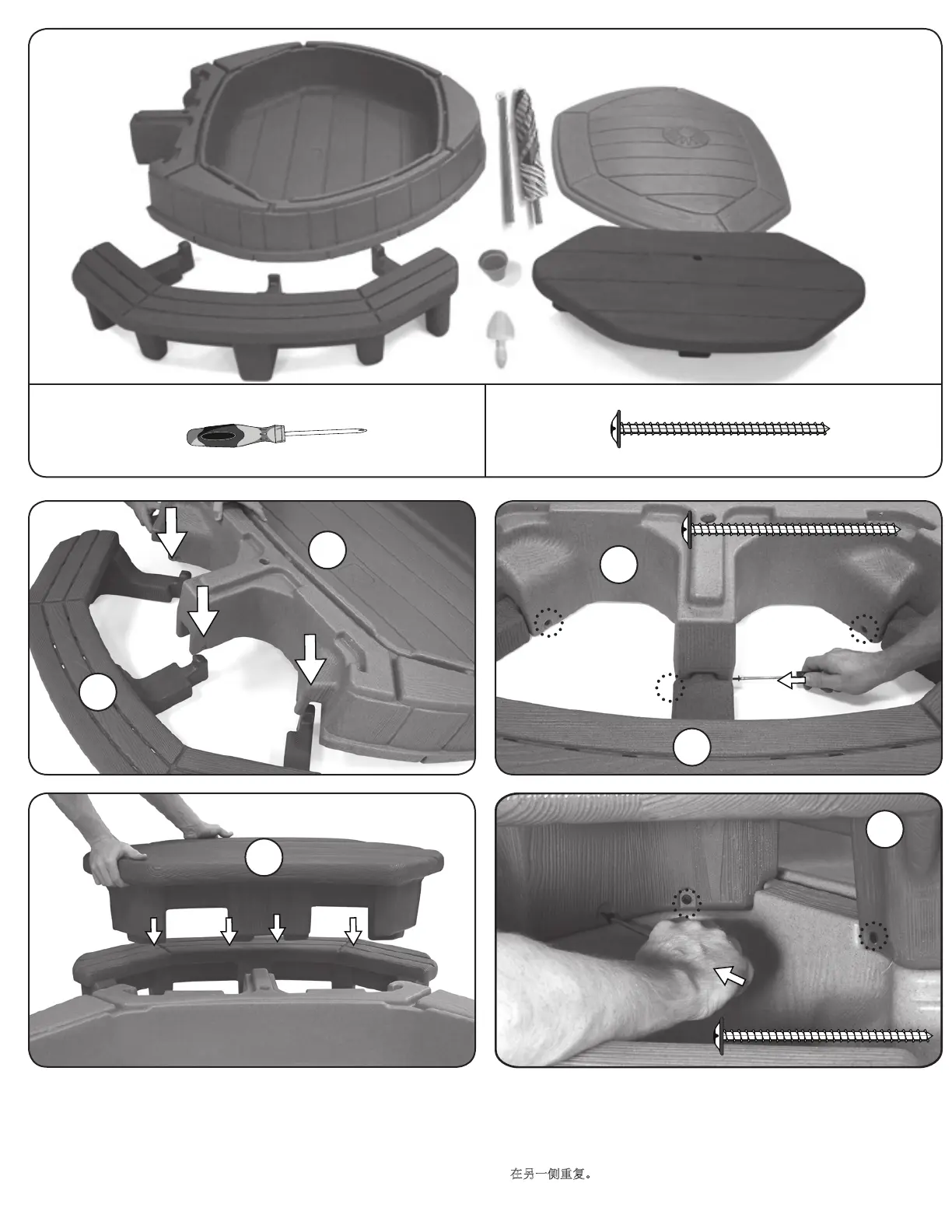 在另一侧重复。