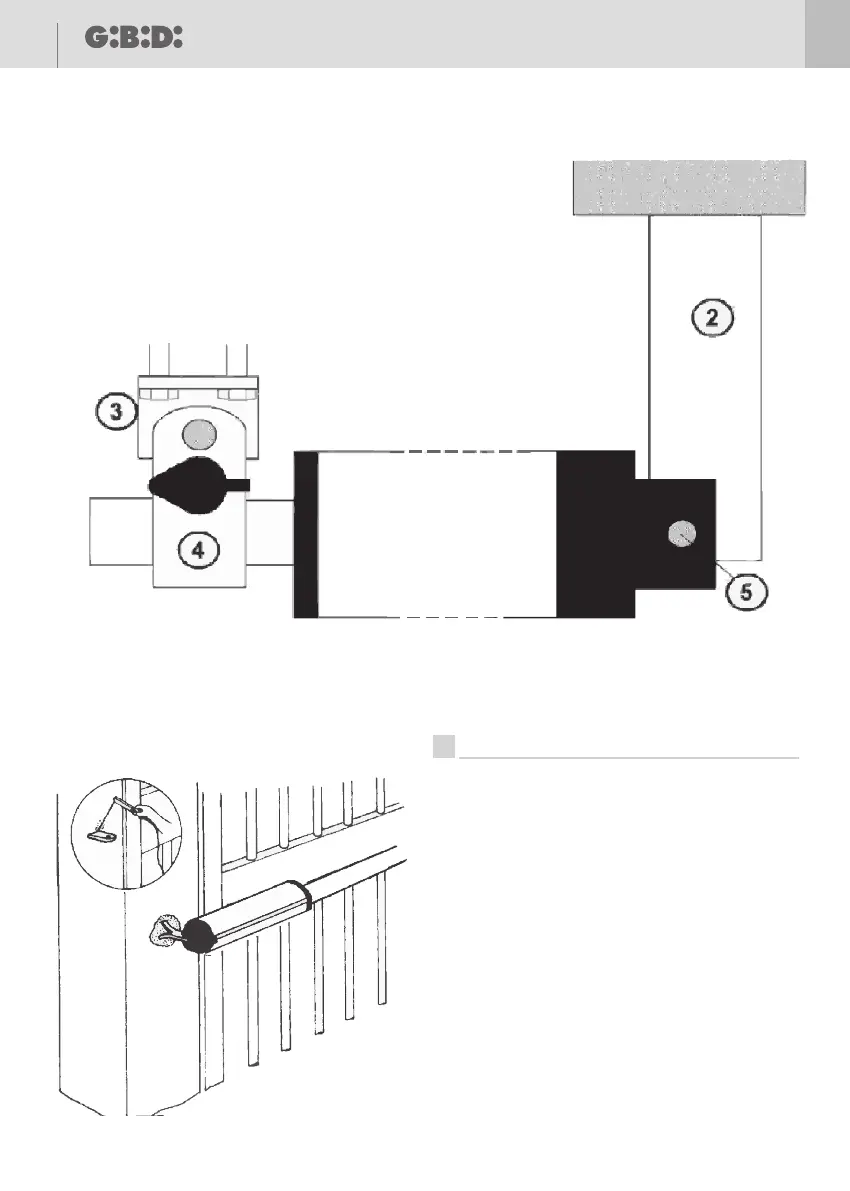 G:B:D:

2

3

4

5