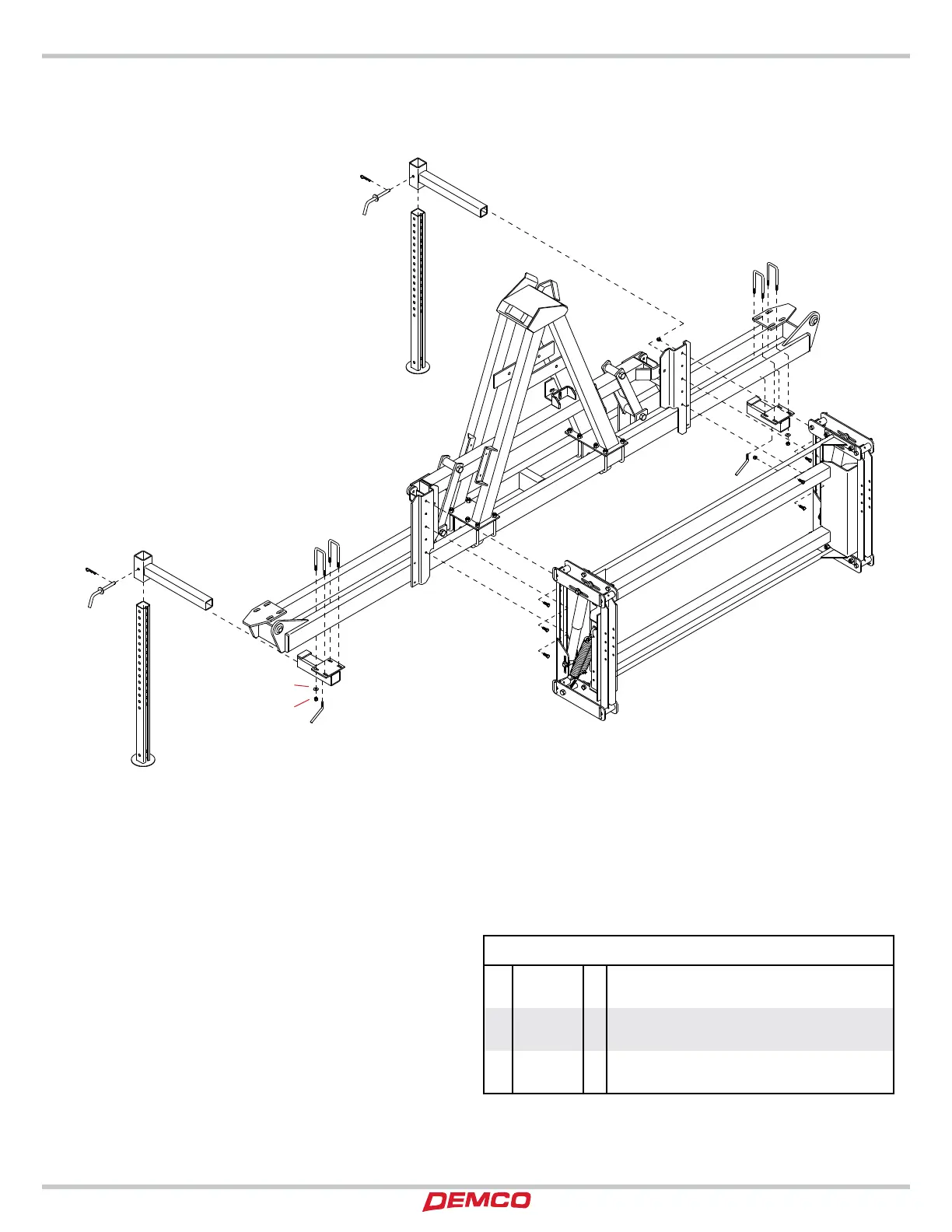 DEMCO