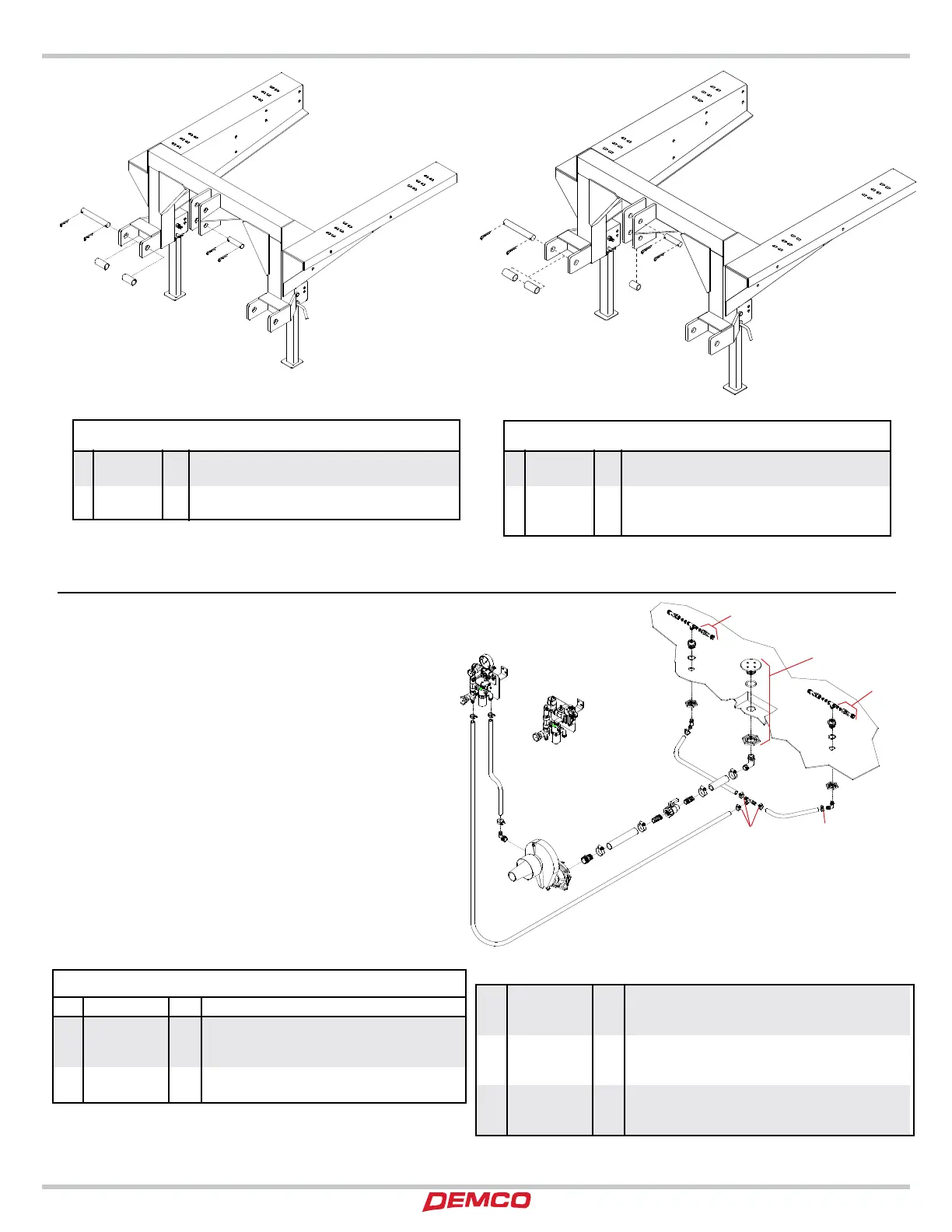 DEMCO