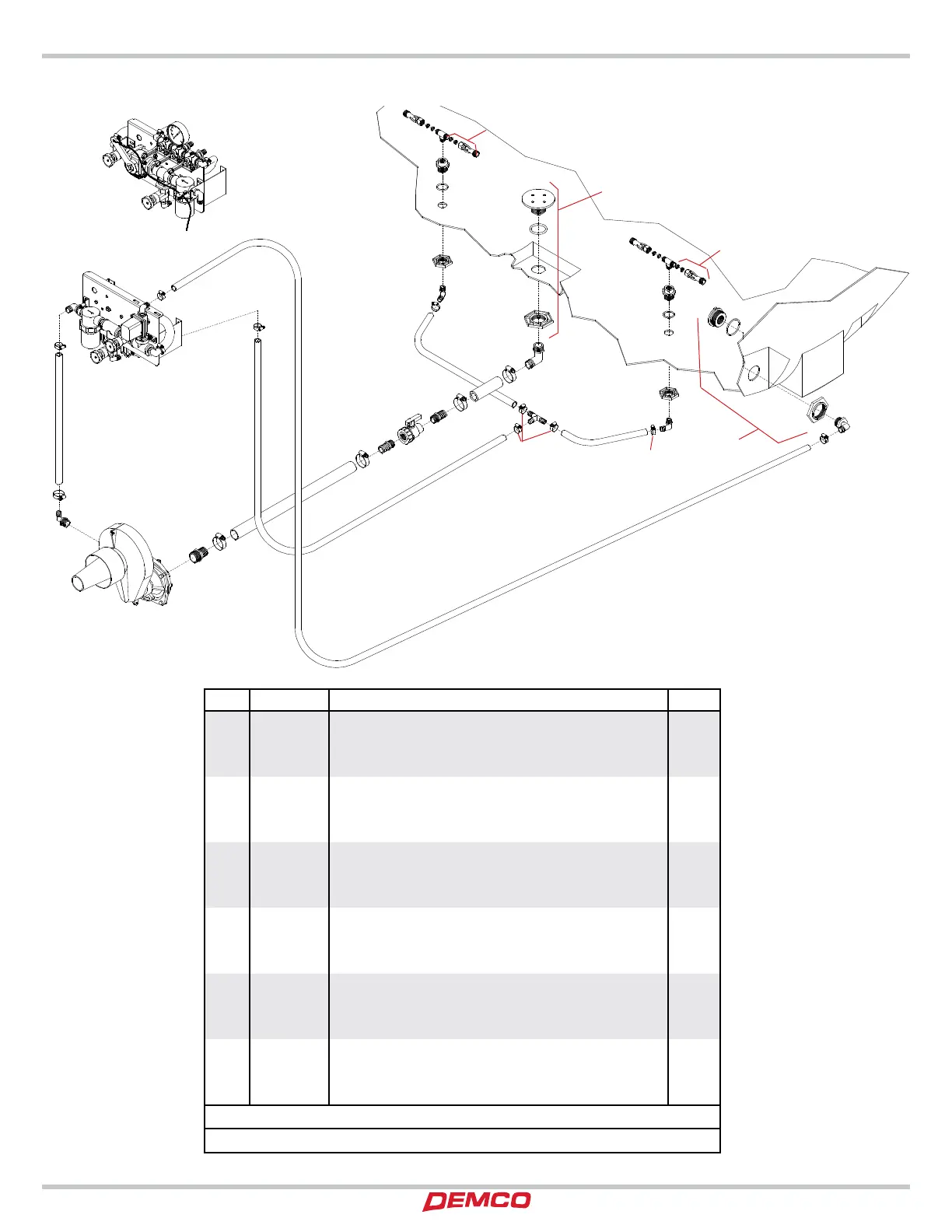 DEMCO