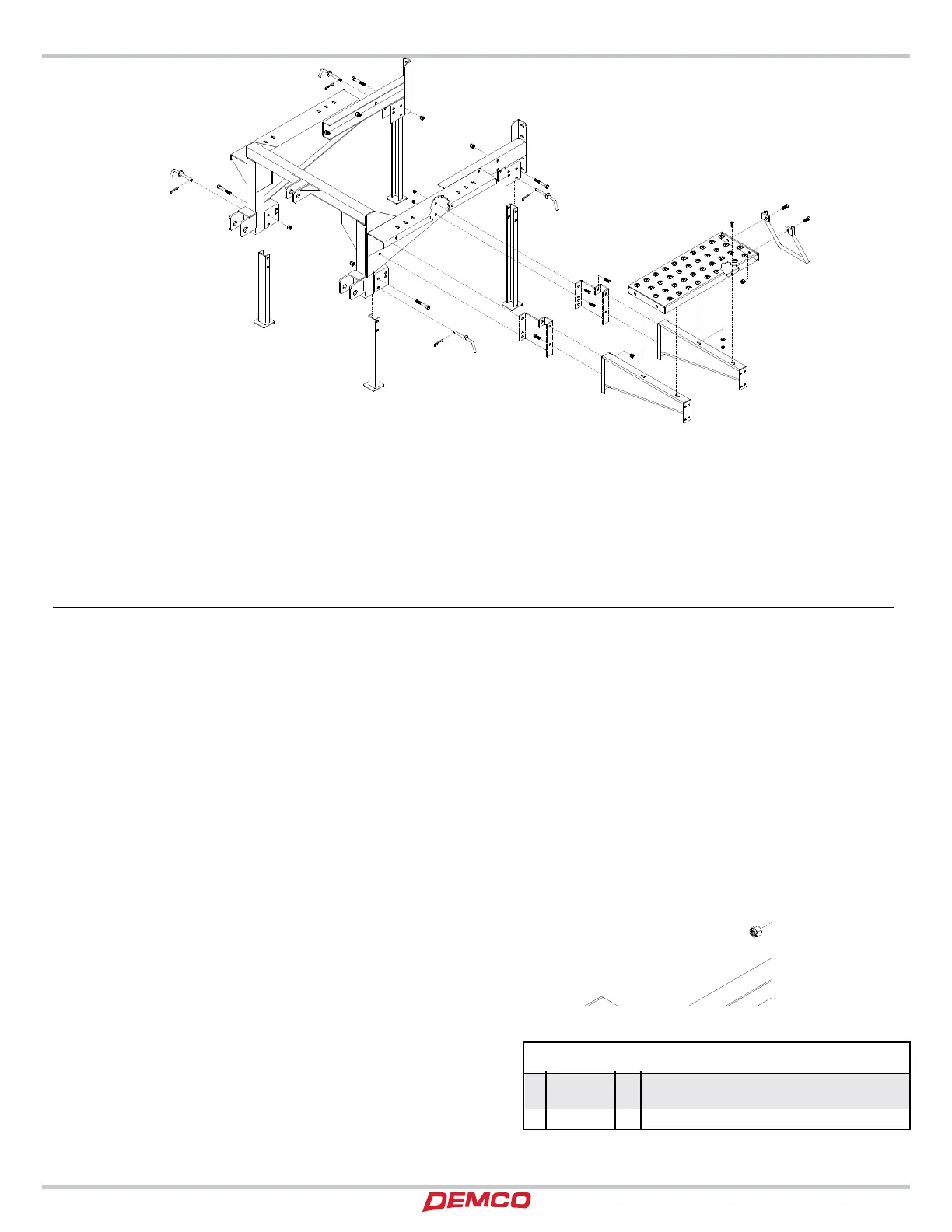 DEMCO