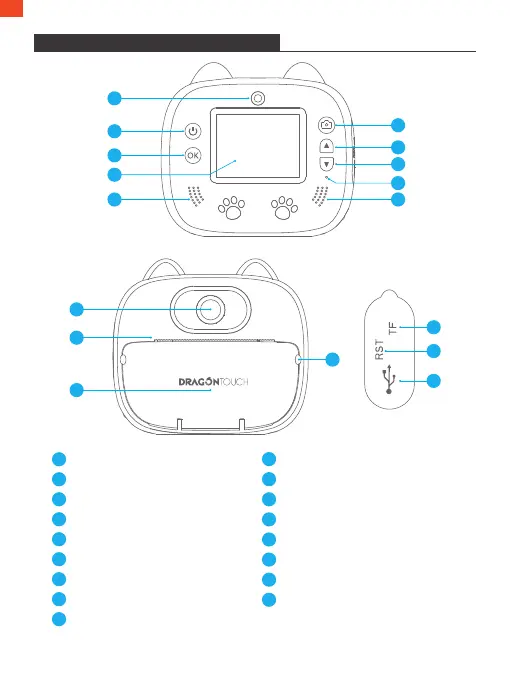 OK

DRAGONTOUCH

TF
RST