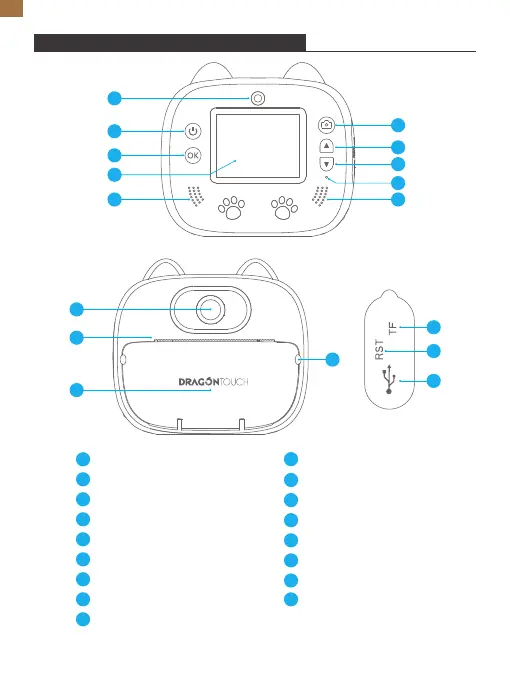 OK

DRAGONTOUCH

TF

RST