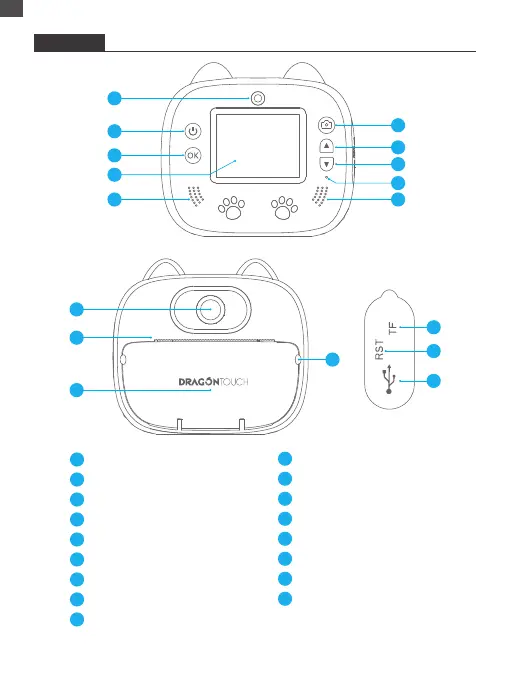 OK

DRAGONTOUCH

TF
RST