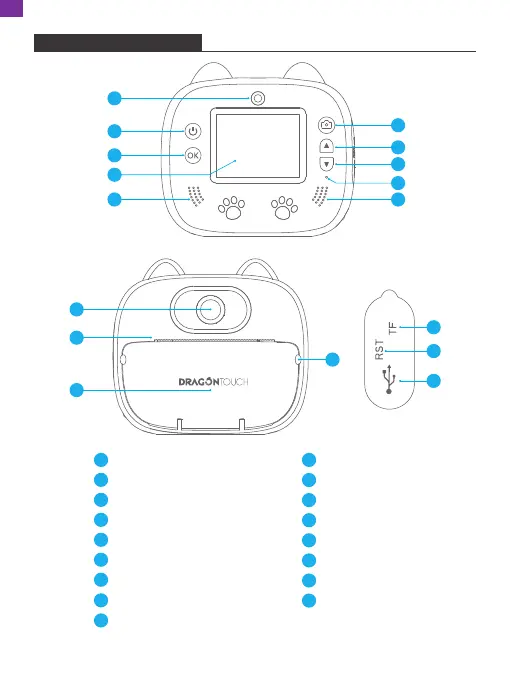 OK

DRAGONTOUCH

TF
RST