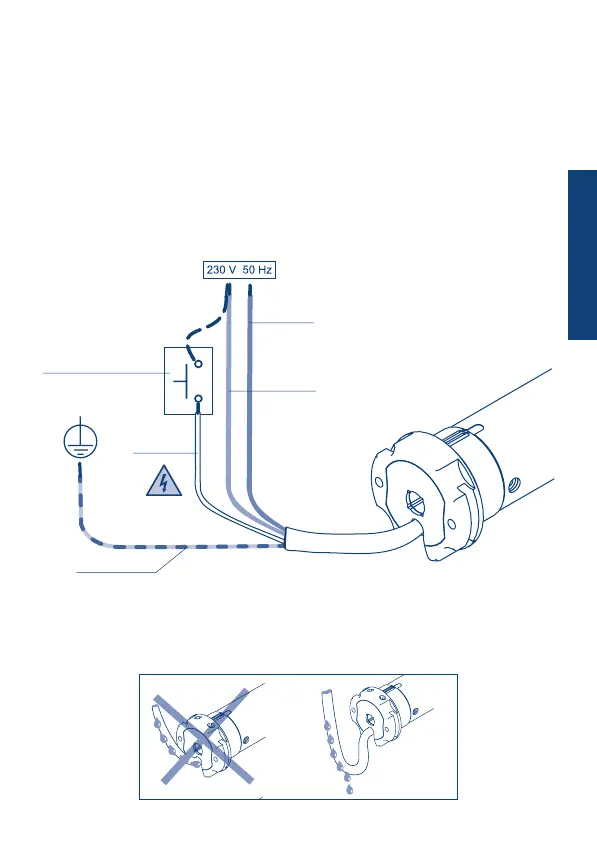 230 V 50 Hz