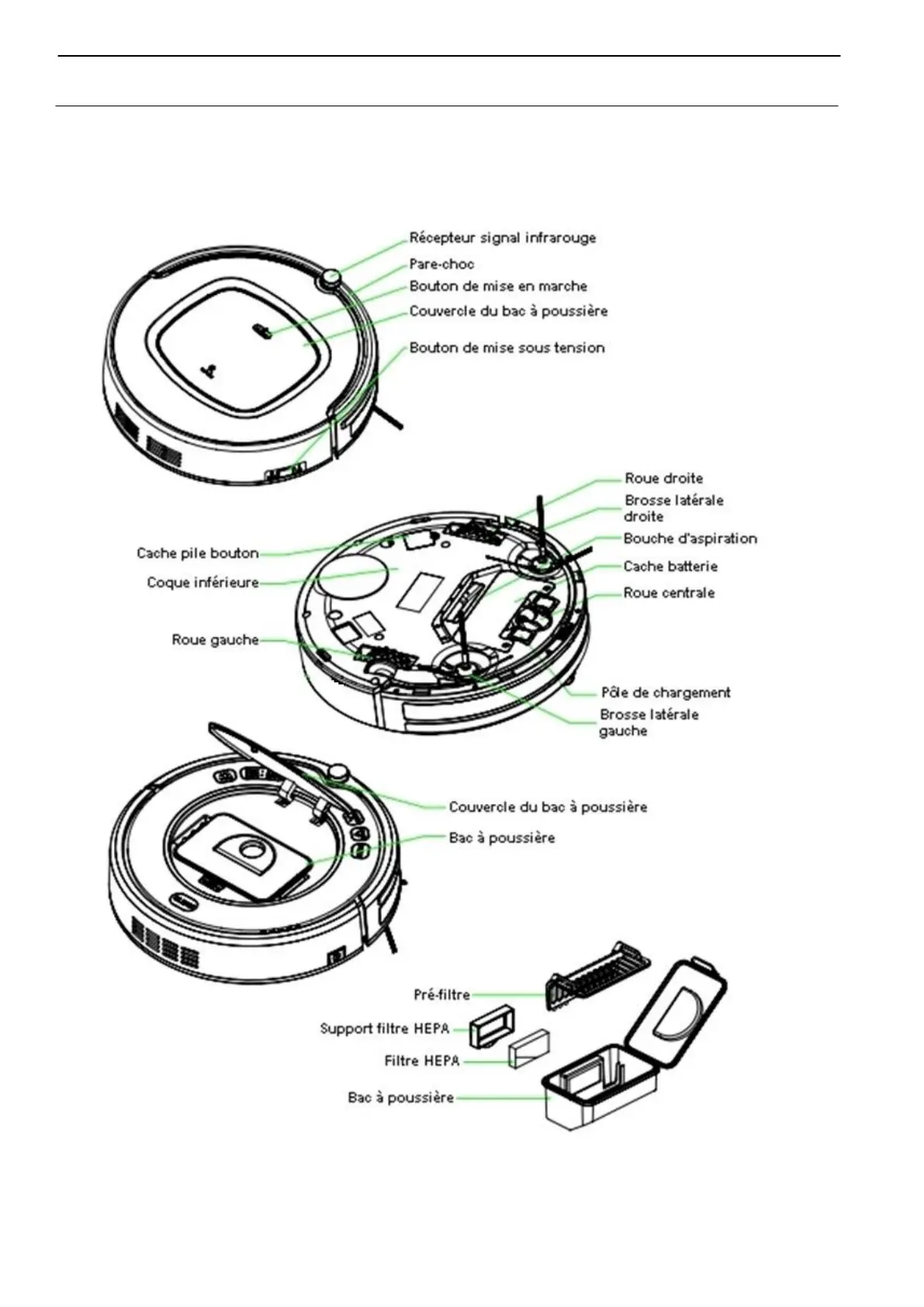 Récepteur signal infrarouge
Pare-choc
Bouton de mise en marche
Couvercle du bac à poussière
Bouton de mise sous tension

Roue droite
Brosse latérale droite
Bouche d'aspiration
Cache batterie
Roue centrale
Cache pile bouton
Coque inférieure
Roue gauche
Pôle de chargement
Brosse latérale gauche

Couvercle du bac à poussière
Bac à poussière

Pré-filtre
Support filtre HEPA
Filtre HEPA
Bac à poussière