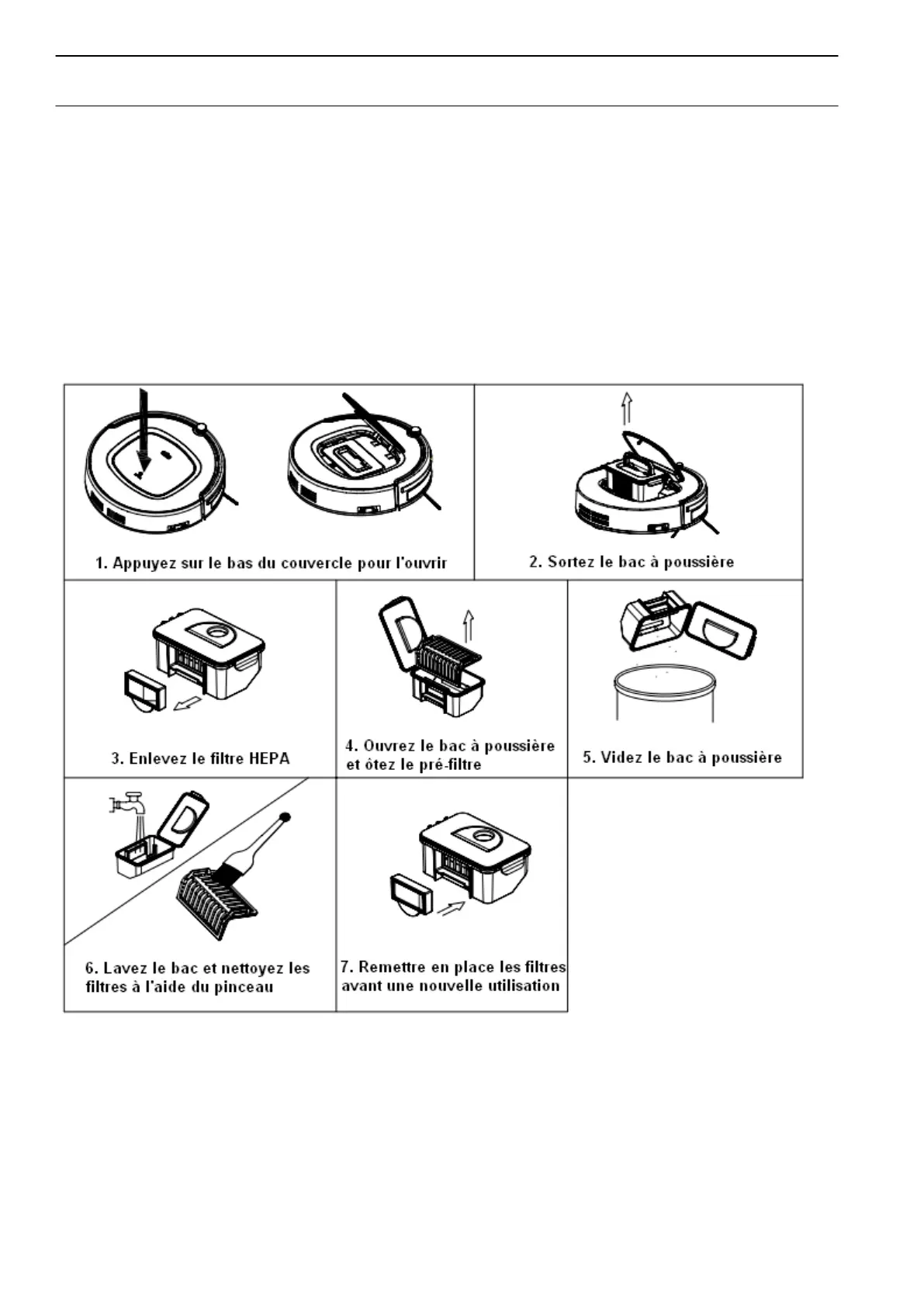 1. Appuyez sur le bas du couvercle pour l'ouvrir

2. Sortez le bac à poussière

3. Enlevez le filtre HEPA

4. Ouvrez le bac à poussière et ôtez le pré-filtre

5. Videz le bac à poussière

6. Lavez le bac et nettoyez les filtres à l'aide du pinceau

7. Remettre en place les filtres avant une nouvelle utilisation