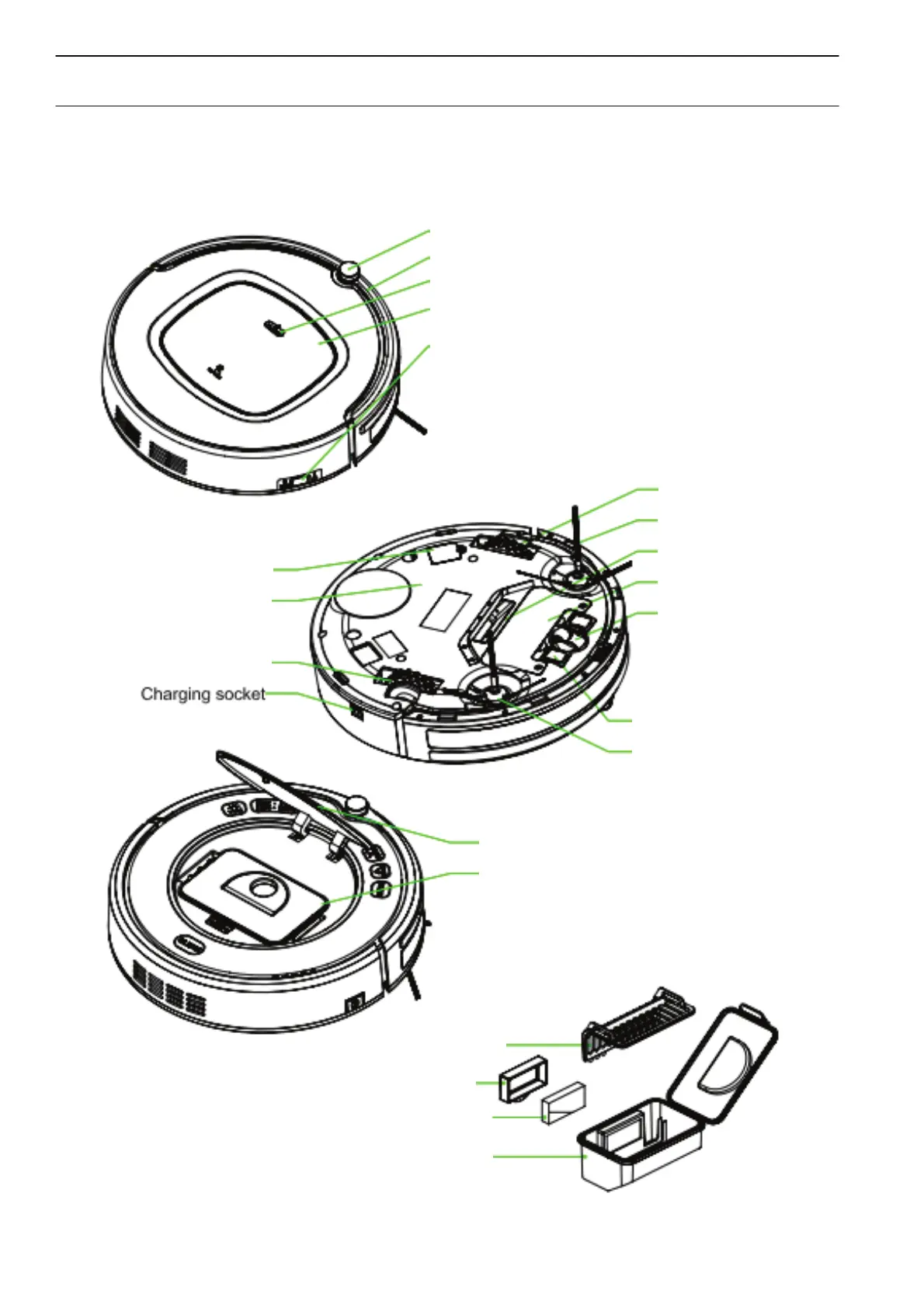 Charging socket