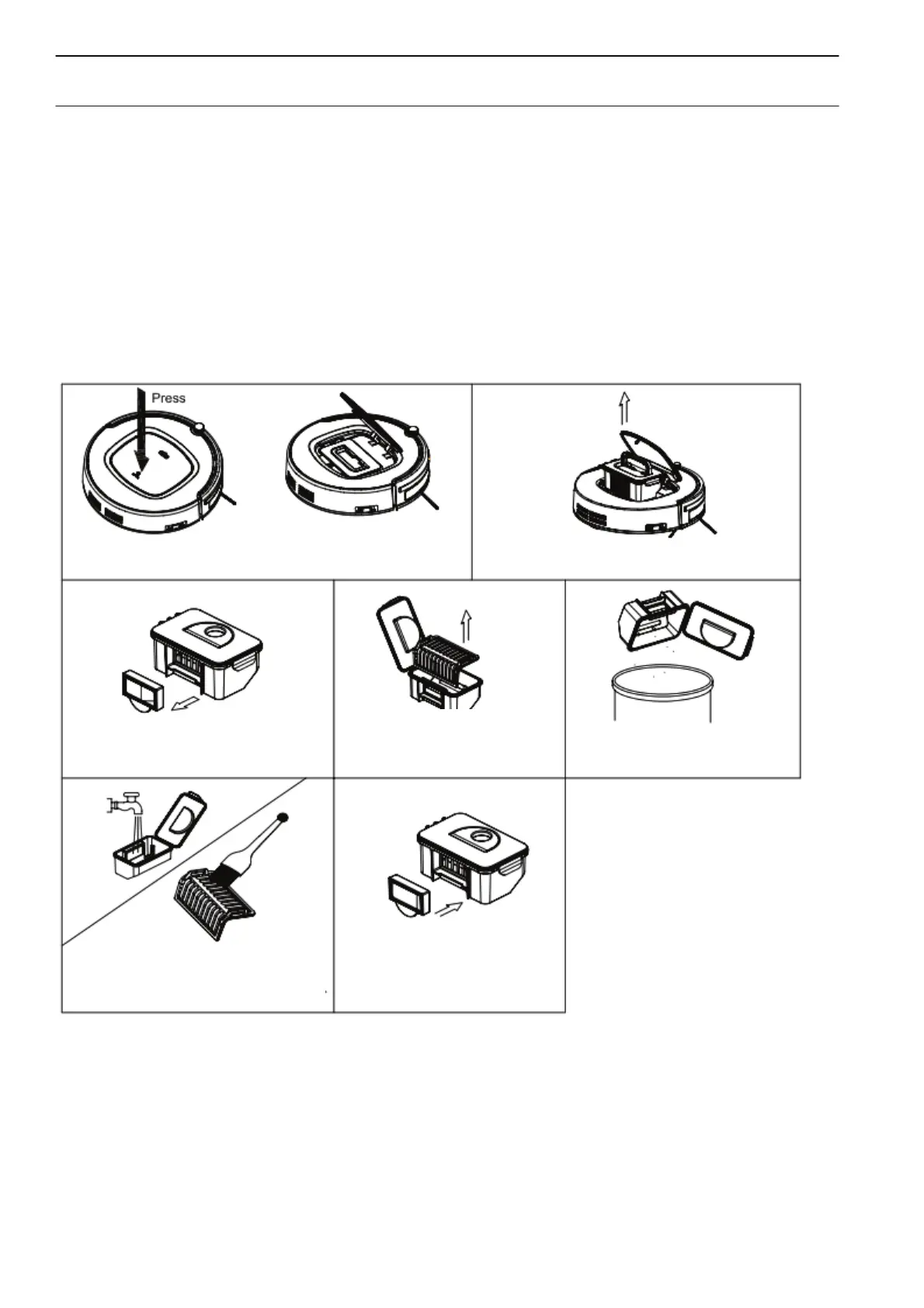 Press