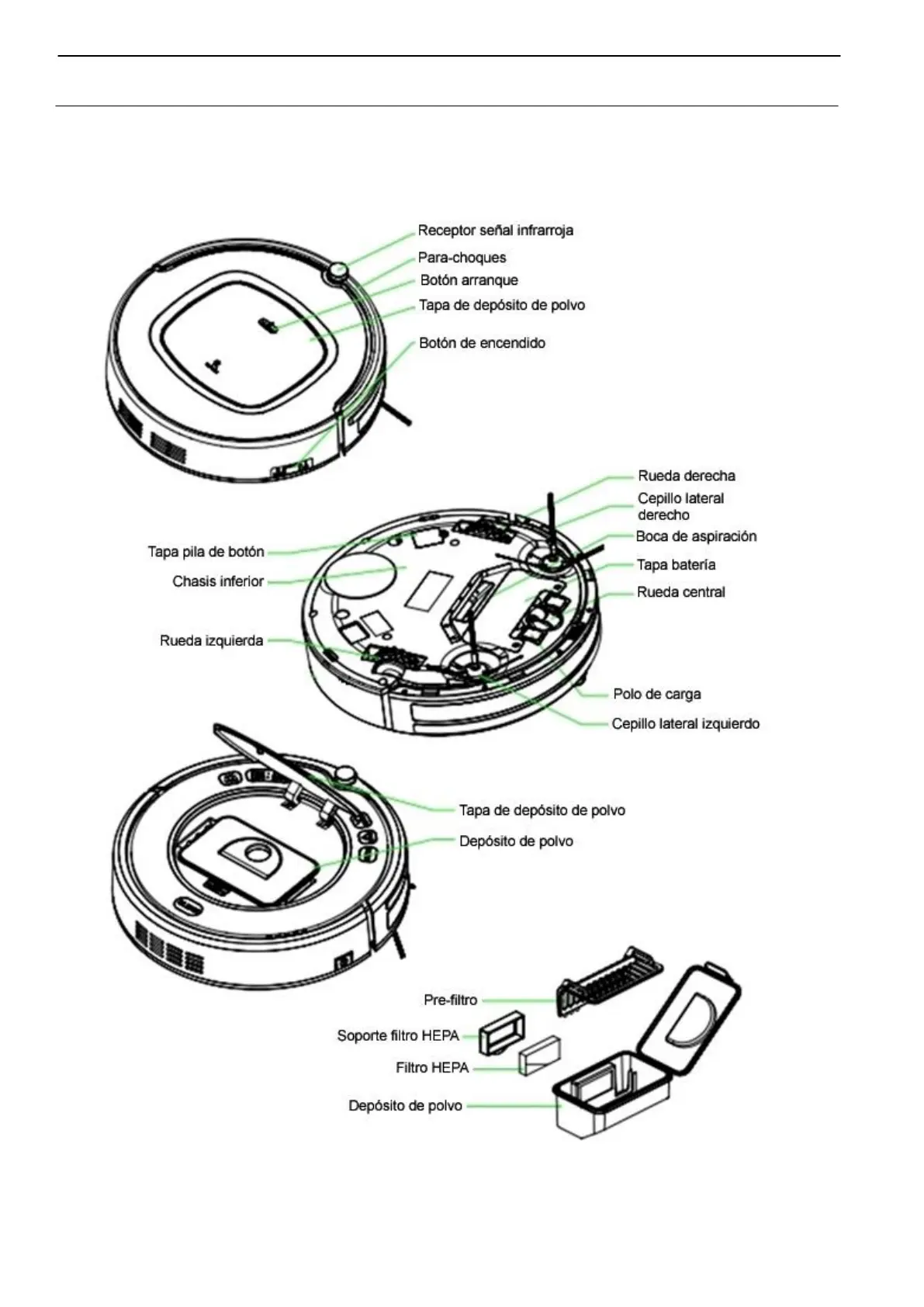 Receptor señal infrarroja
Para-choques
Botón arranque
Tapa de depósito de polvo
Botón de encendido

Rueda derecha
Cepillo lateral derecho
Boca de aspiración
Tapa batería
Rueda central
Tapa pila de botón
Chasis inferior
Rueda izquierda
Polo de carga
Cepillo lateral izquierdo

Tapa de depósito de polvo
Depósito de polvo

Pre-filtro
Soporte filtro HEPA
Filtro HEPA
Depósito de polvo