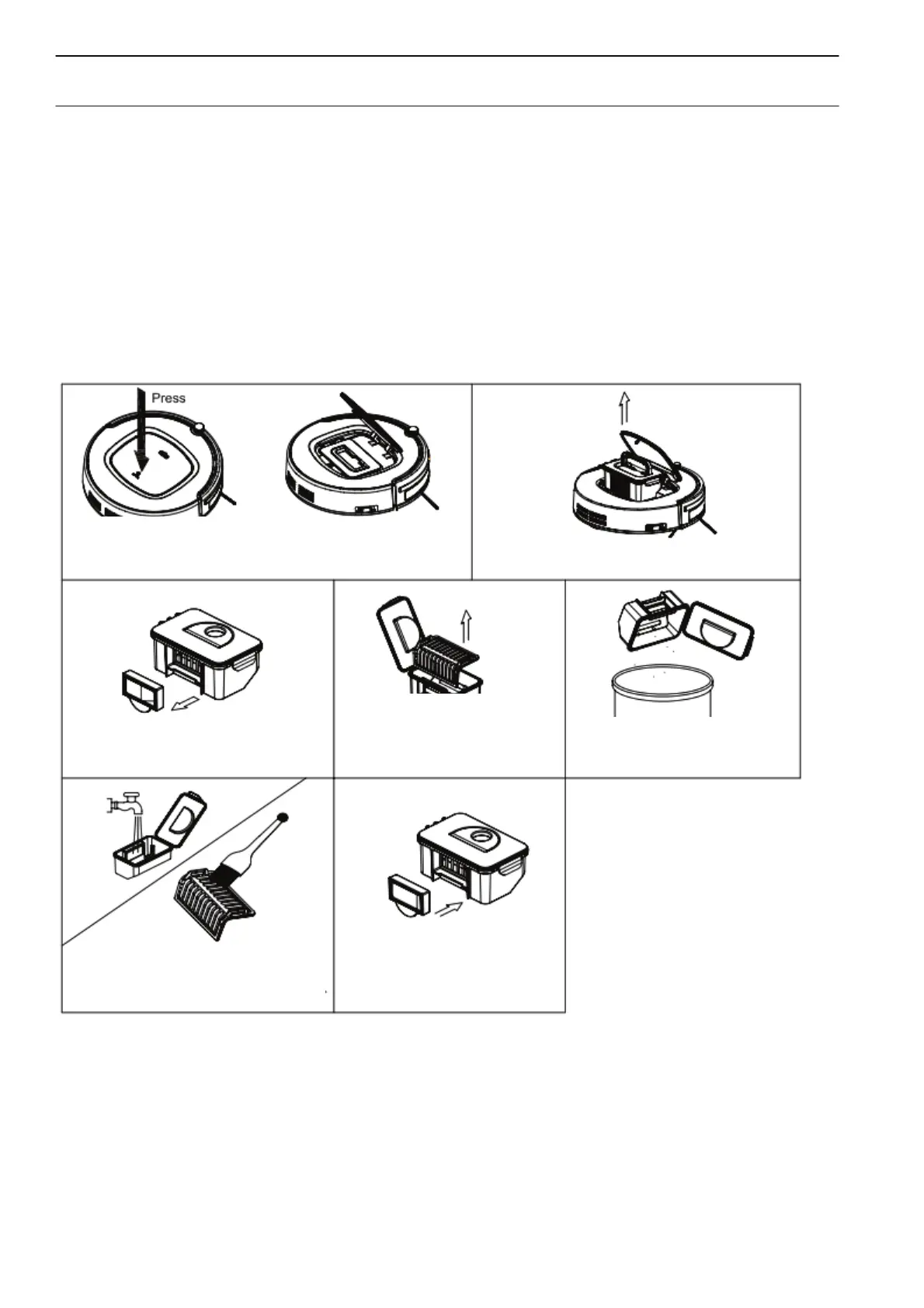 Press