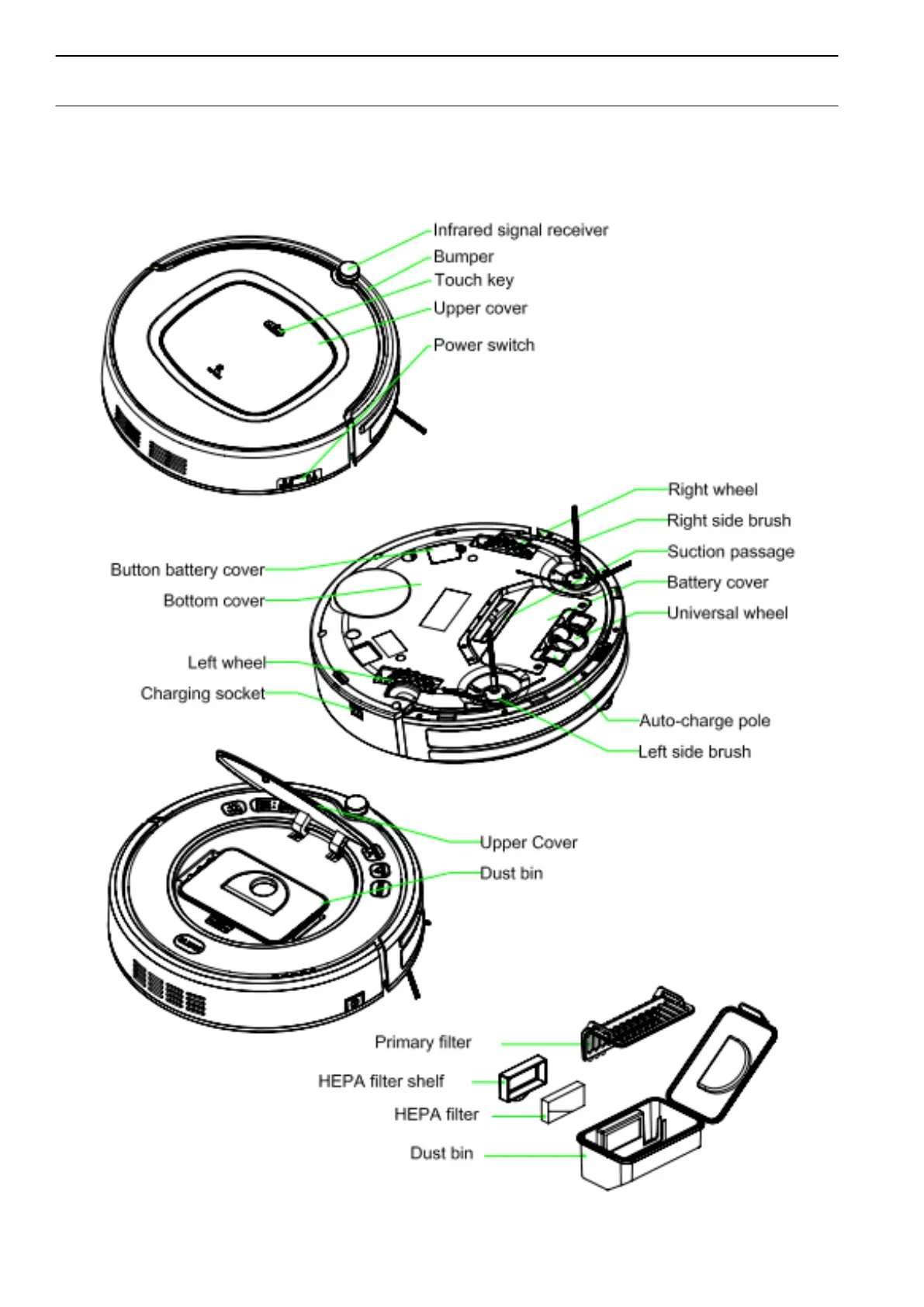 Infrared signal receiver
Bumper
Touch key
Upper cover
Power switch

Right wheel
Right side brush
Suction passage
Battery cover
Universal wheel
Button battery cover
Bottom cover
Left wheel
Charging socket
Auto-charge pole
Left side brush

Upper Cover
Dust bin

Primary filter
HEPA filter shelf
HEPA filter
Dust bin