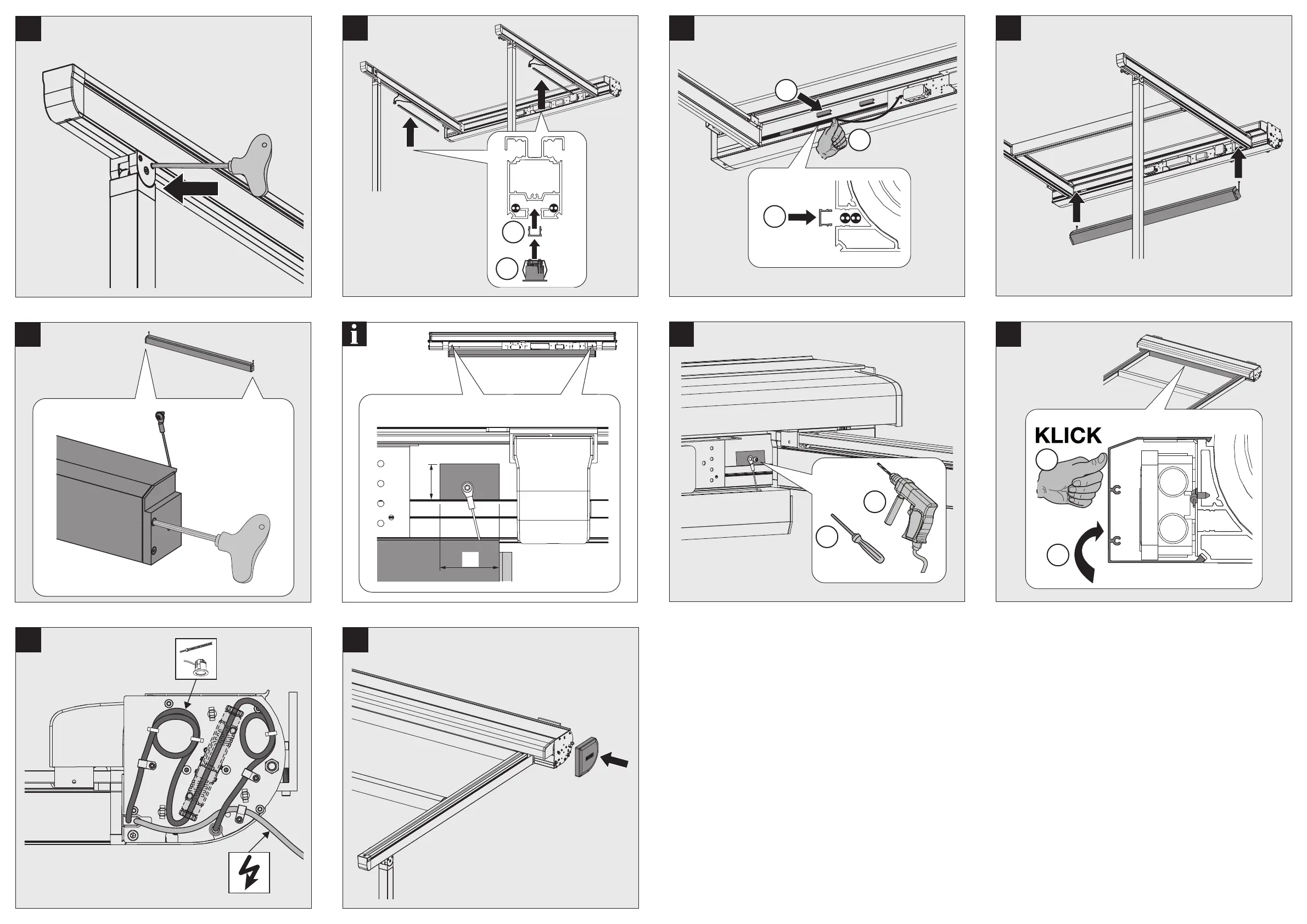 i

KLICK