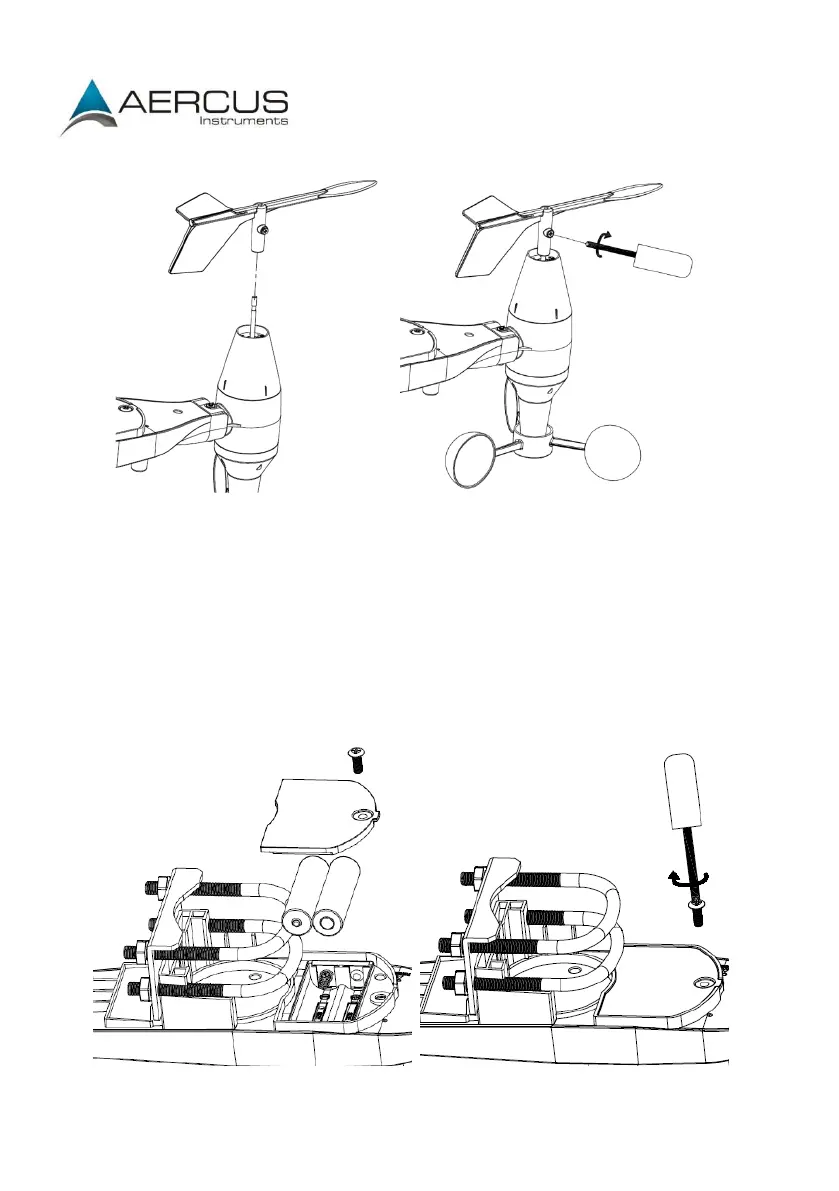 AERCUS
Instruments