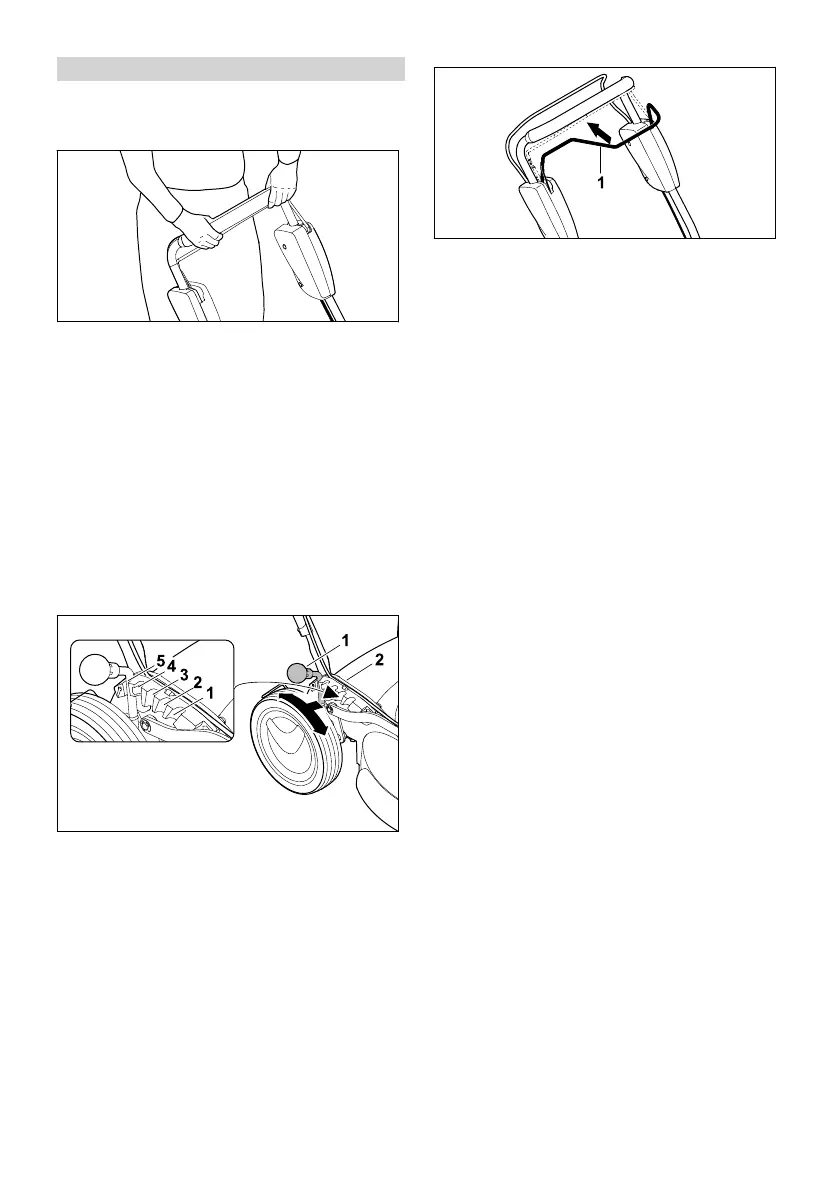 1

5 4 3 2 1

1

2