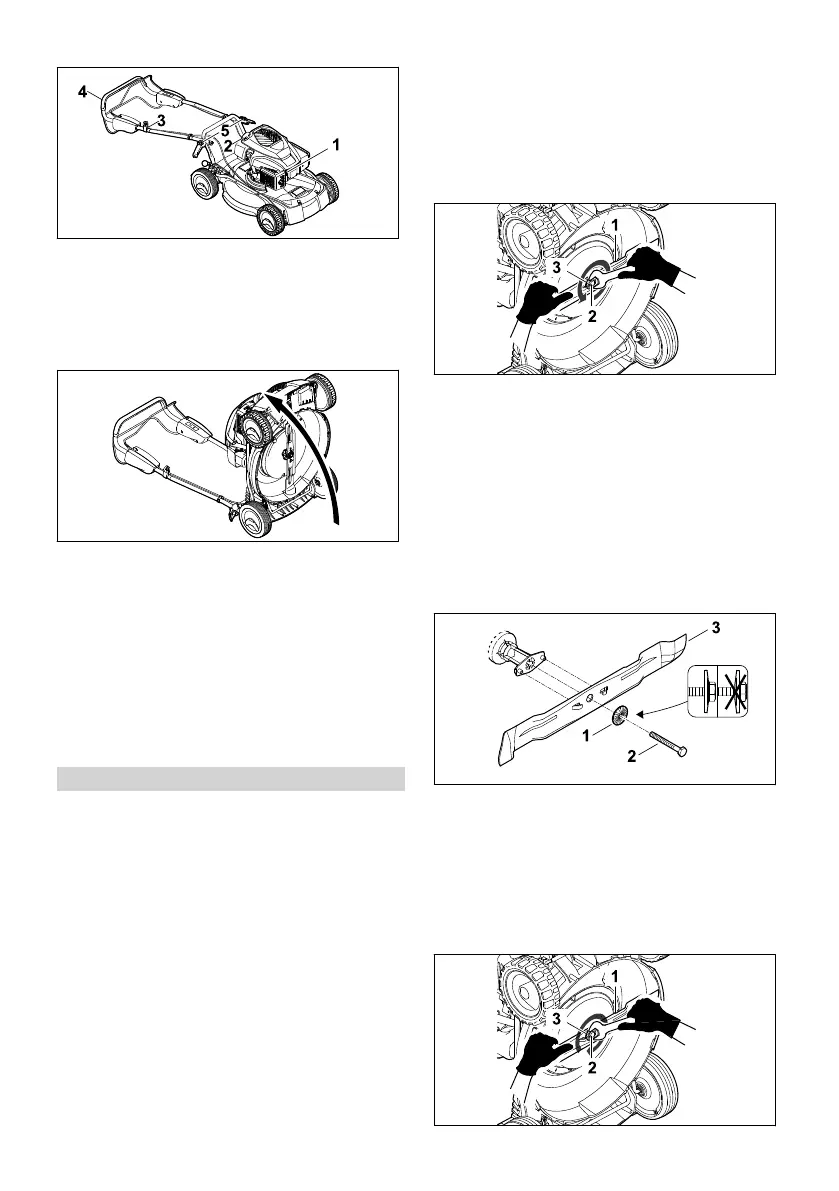 4
3
5
2
1

1
3
2

3
1
2

1
3
2