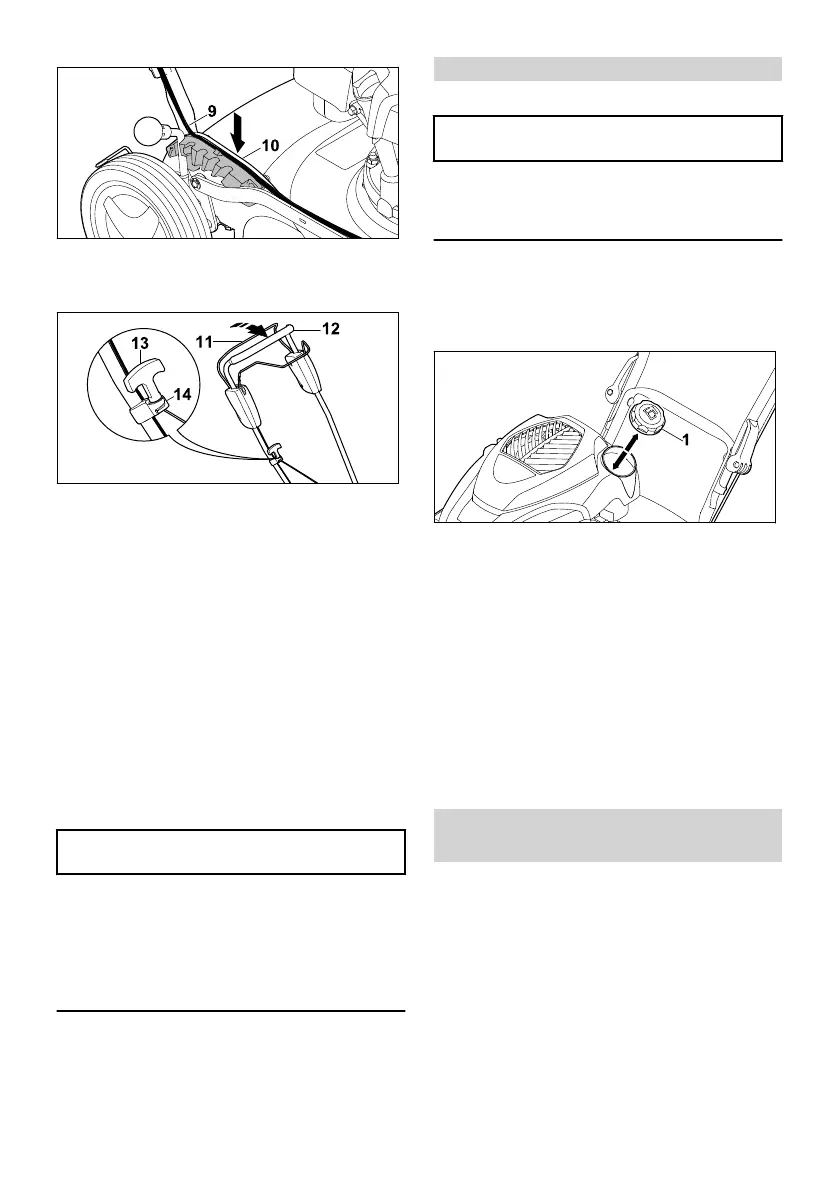 9

10

11

12

13

14

1