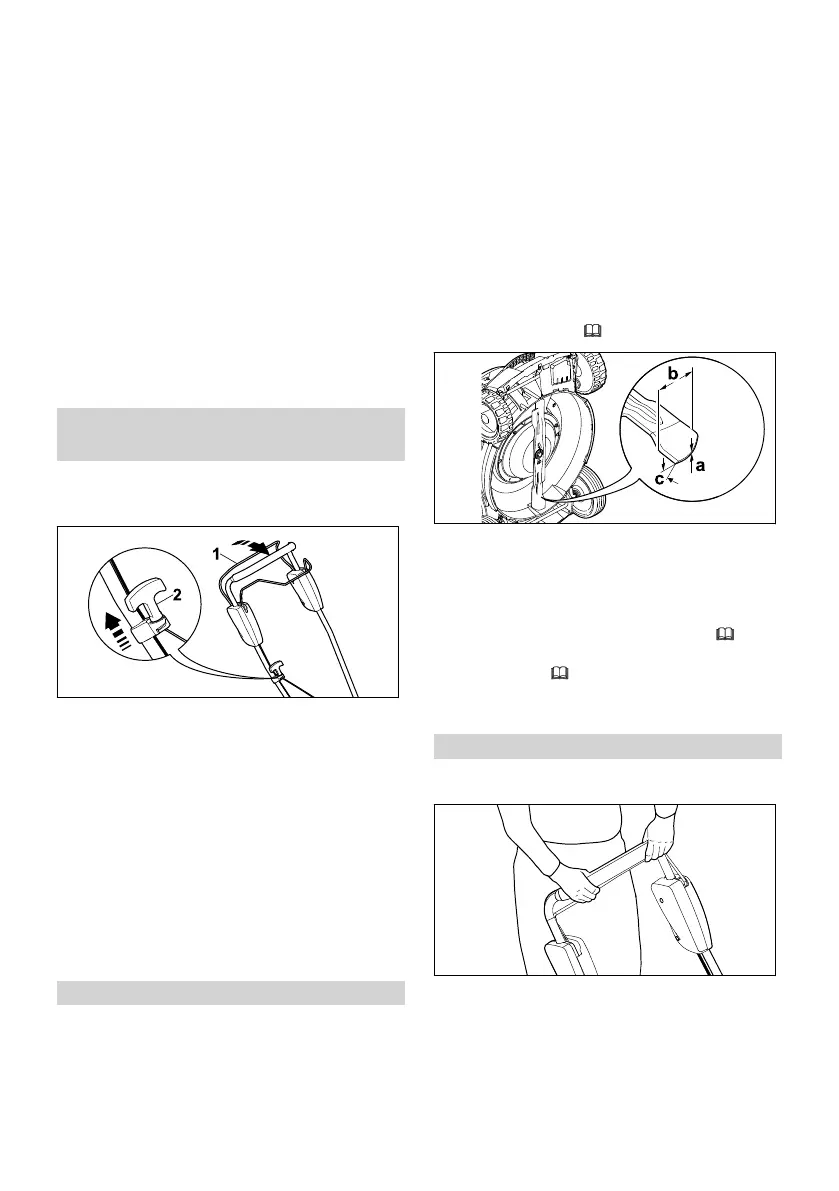 1

2

b

a

c