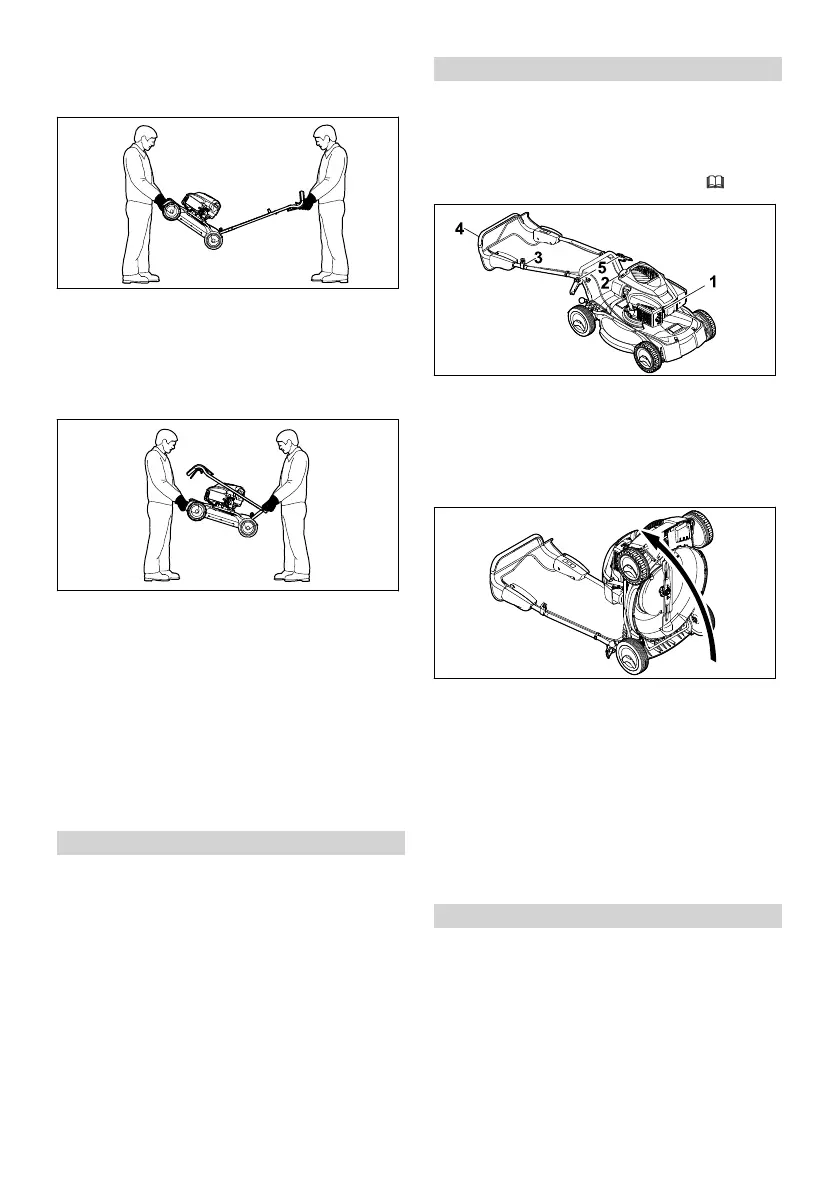 4
3
5
2
1