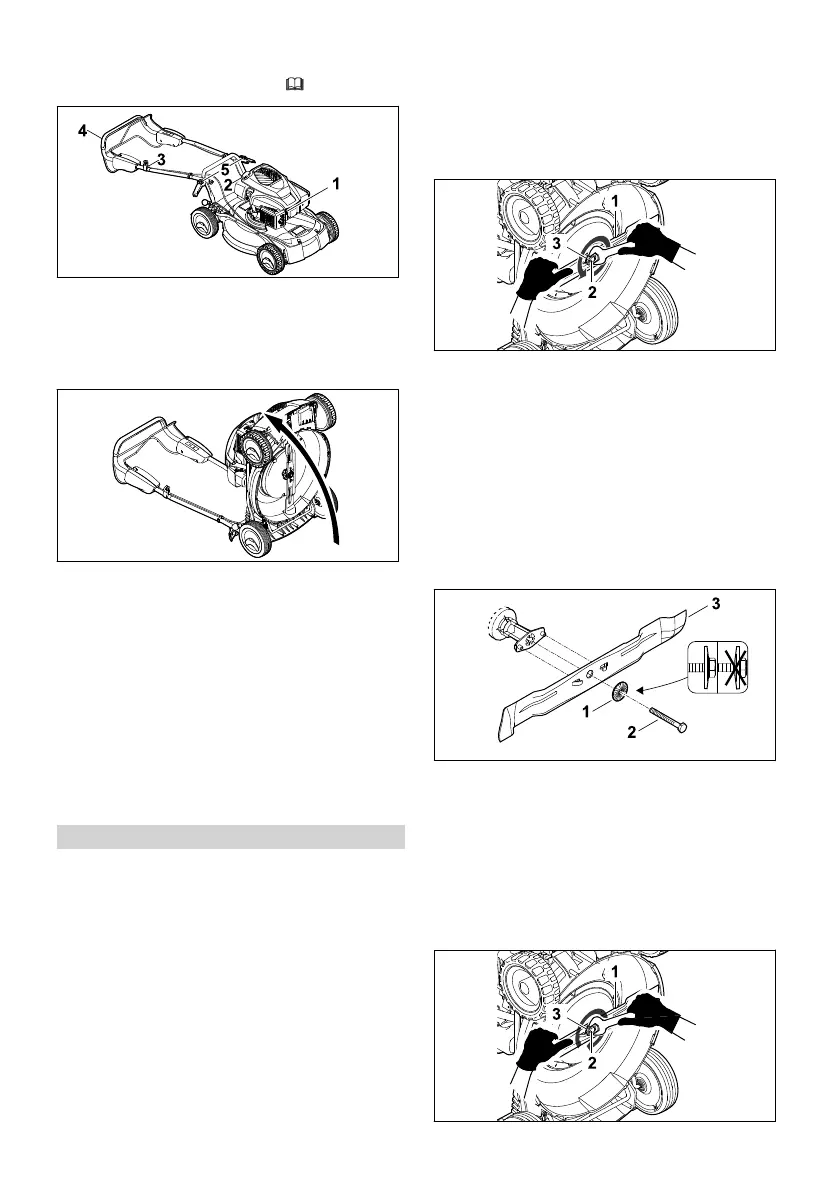 4

3

5

2

1

1

3

2

3

1

2

1

3

2