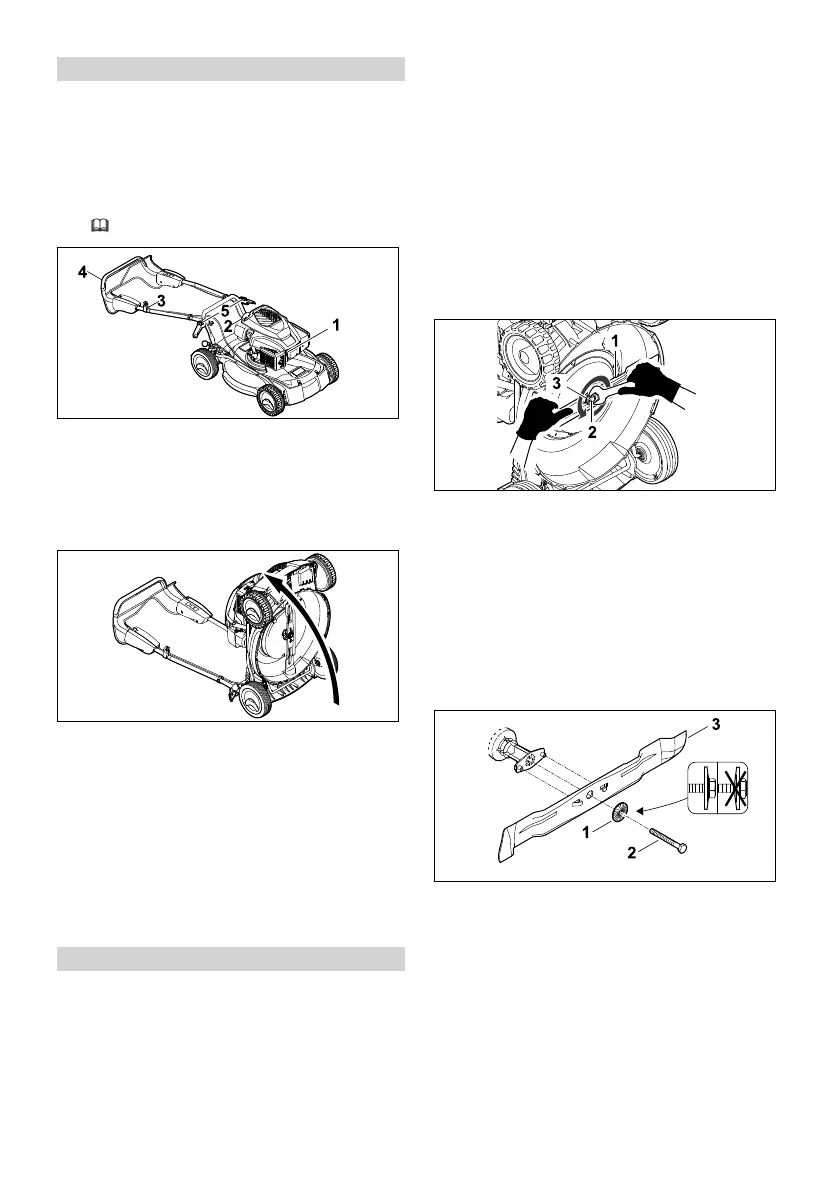 4
3
5
2
1

1
3
2

3
1
2