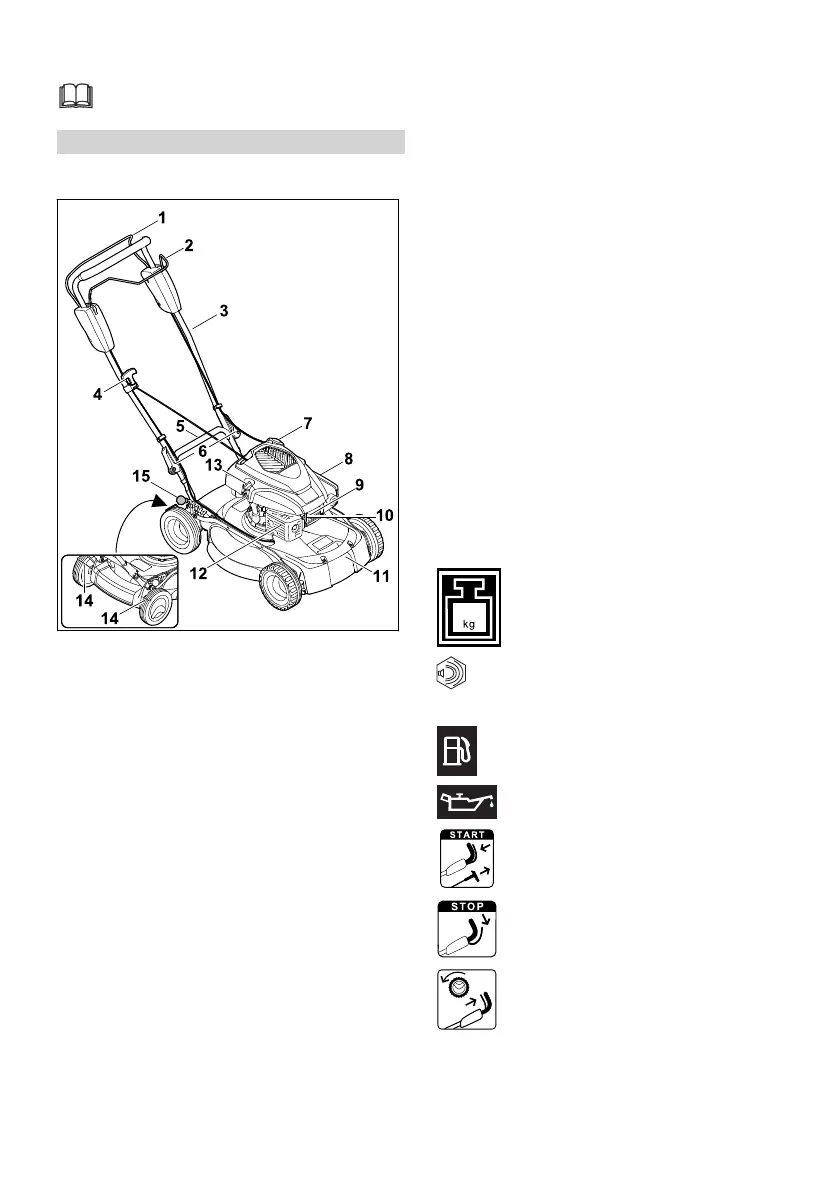 1
2
3
4
5
6
7
8
9
10
11
12
13
14
14
15

kg

START

STOP