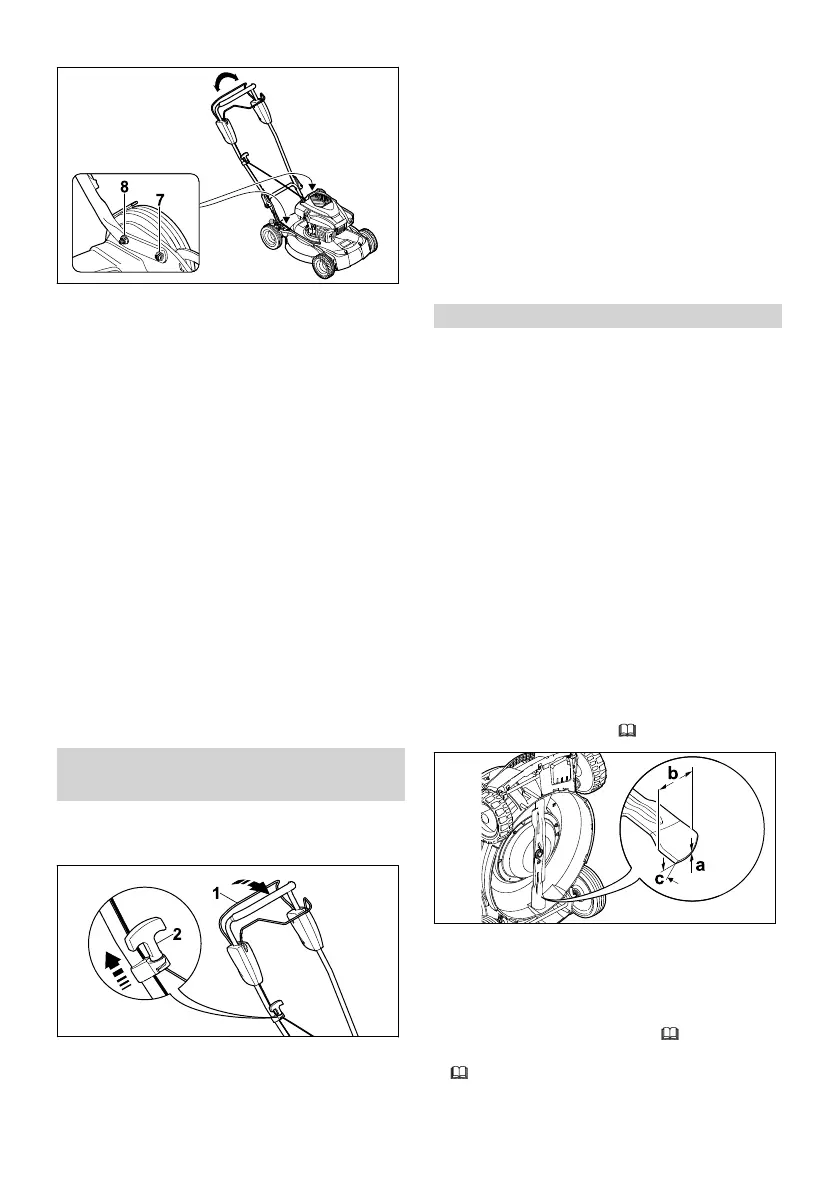 8
7

1
2

b
a
c