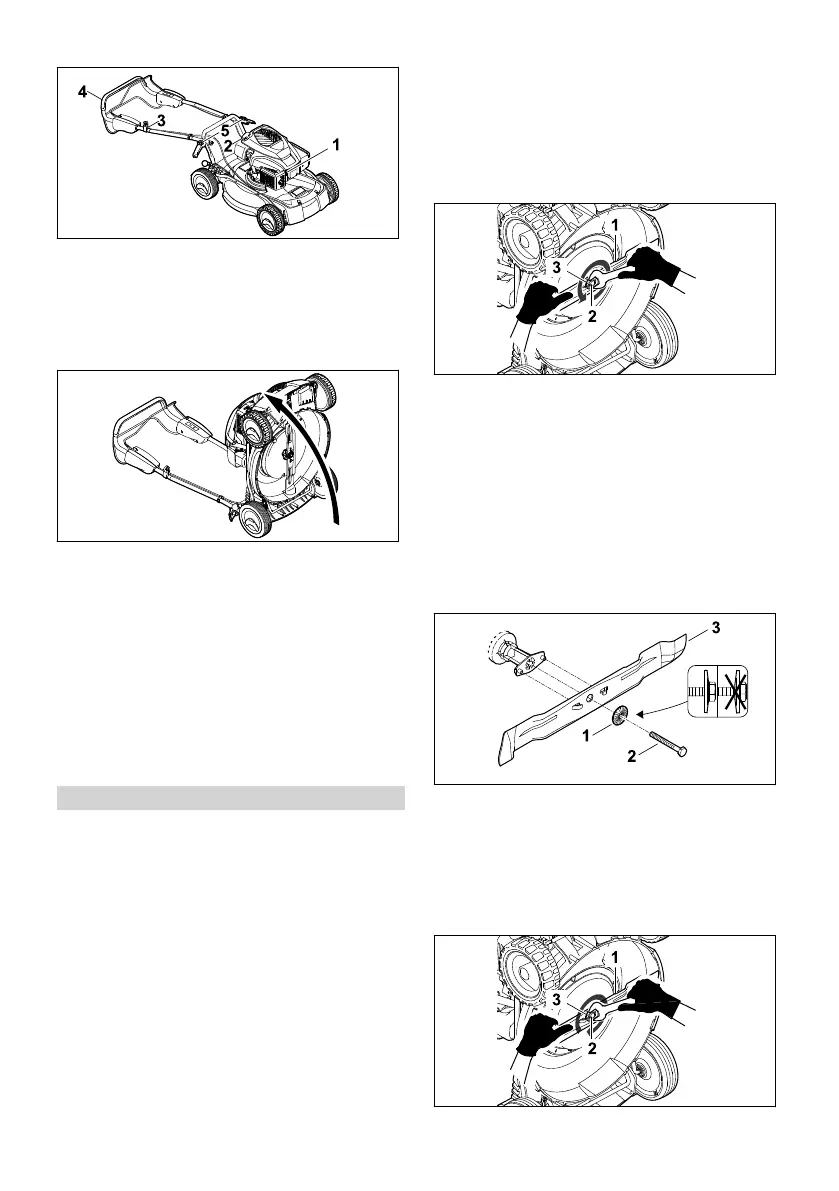 4
3
5
2
1

1
3
2

3
1
2

1
3
2