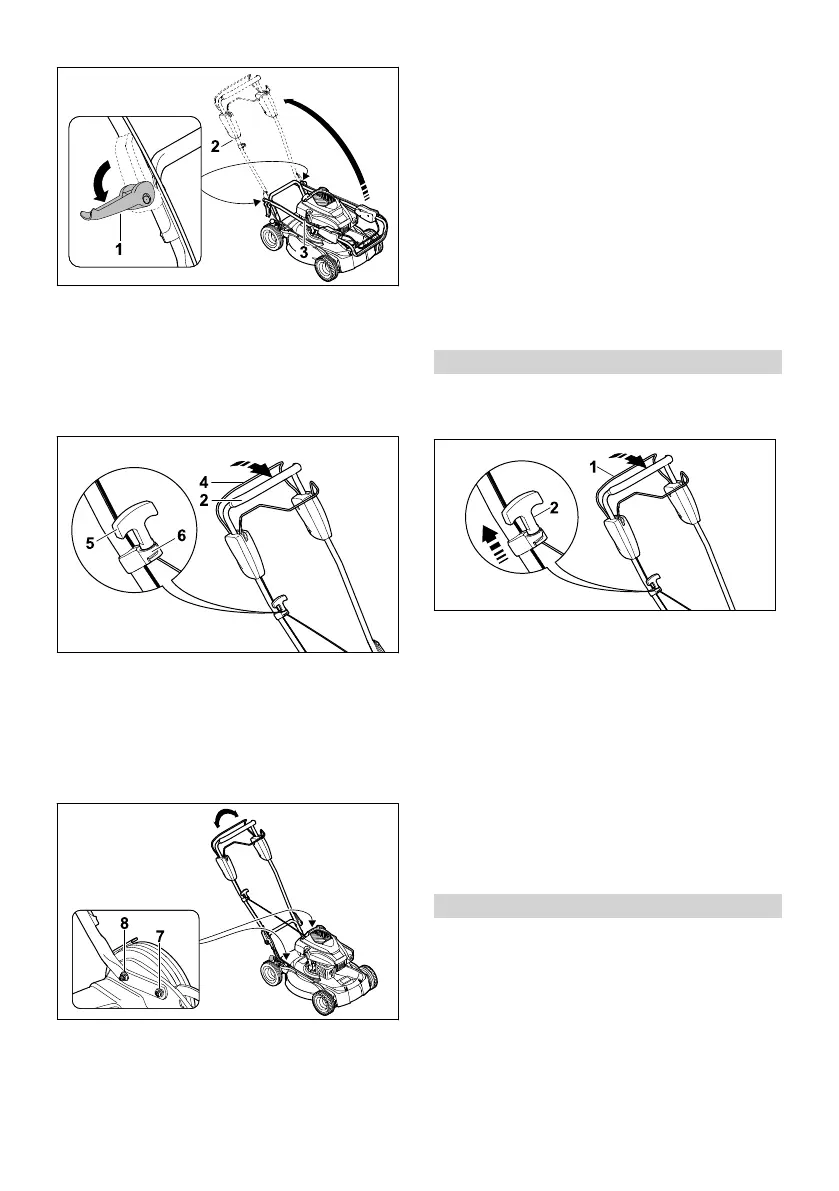 2

1

3

4

2

5

6

1

2

8

7