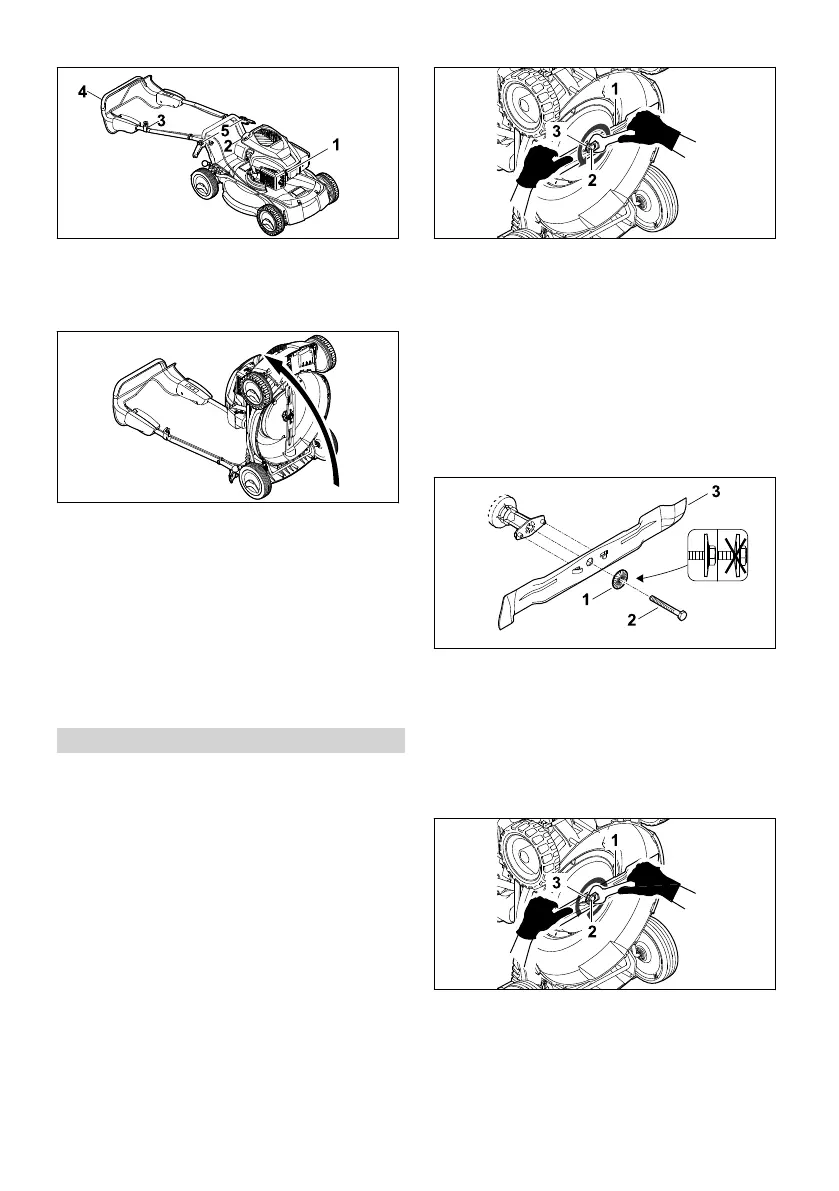 4
3
5
2
1

1
3
2

3
1
2

1
3
2