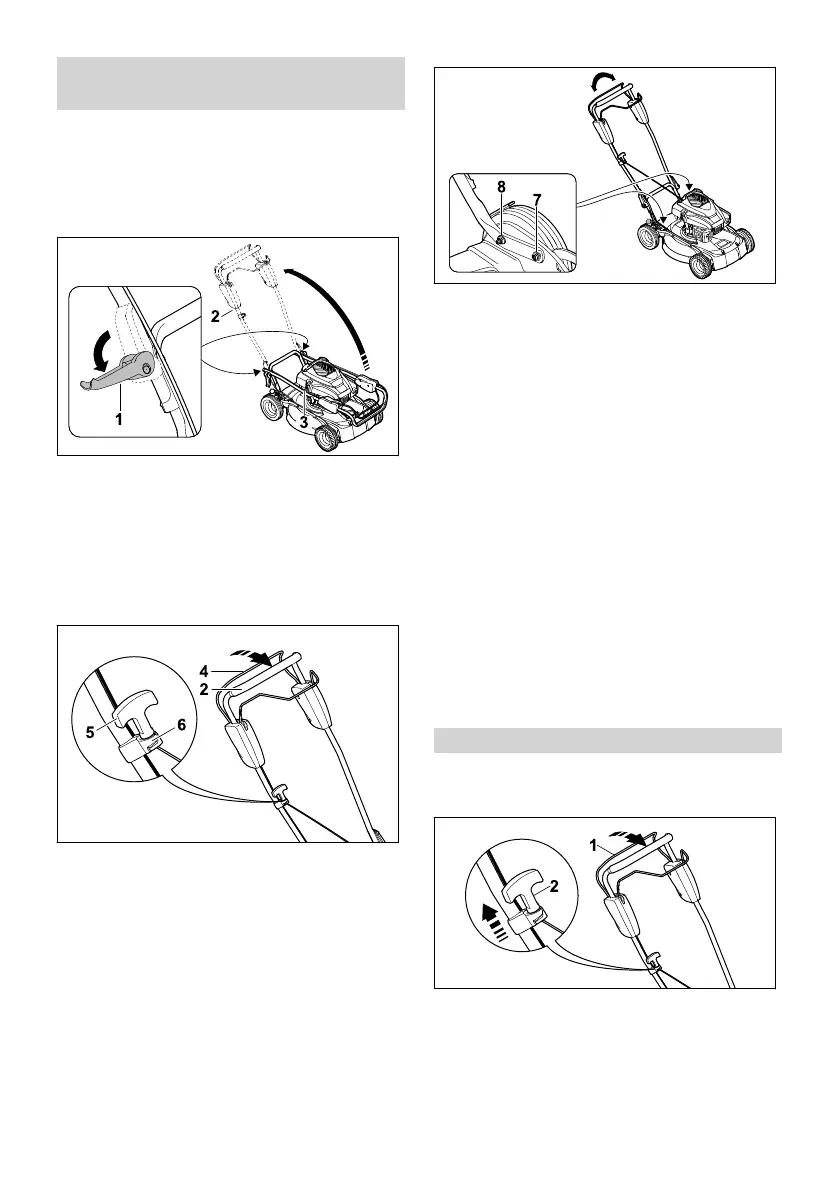 2

1

3

4

2

5

6

8

7

1

2