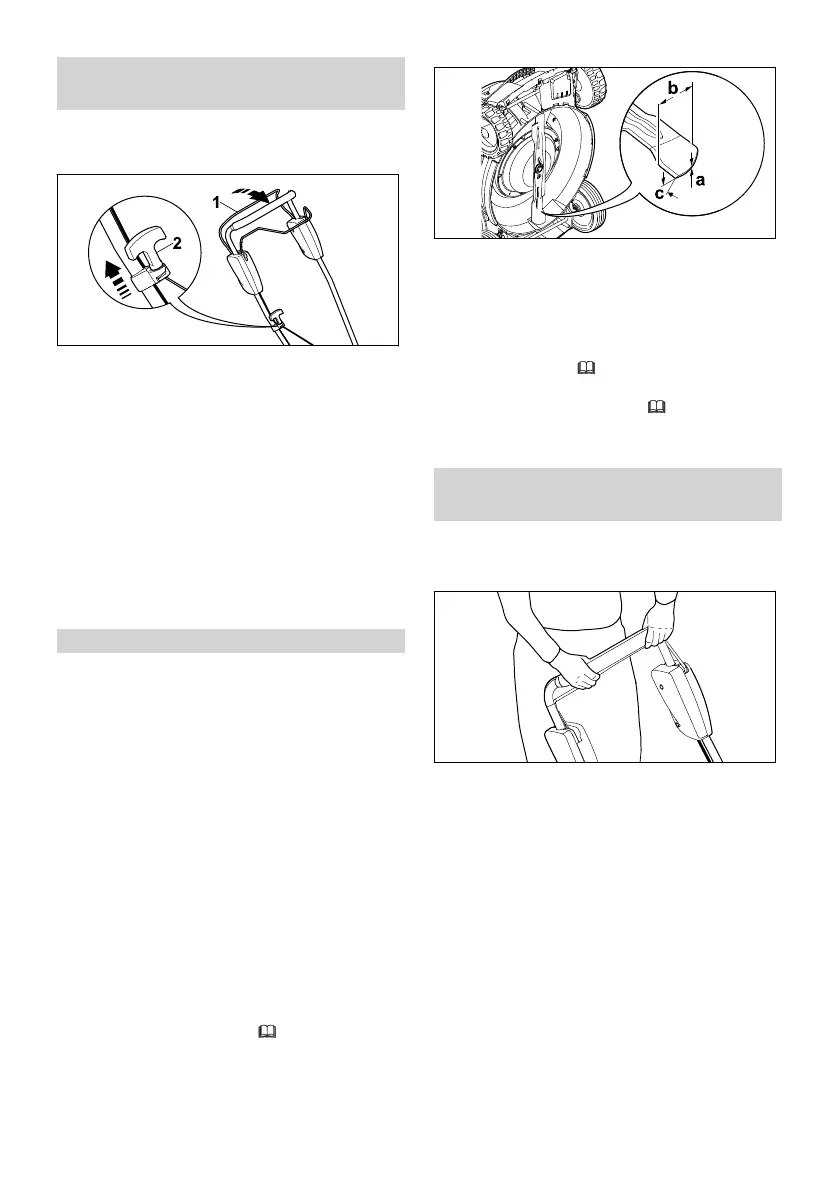 1

2

b

a

c