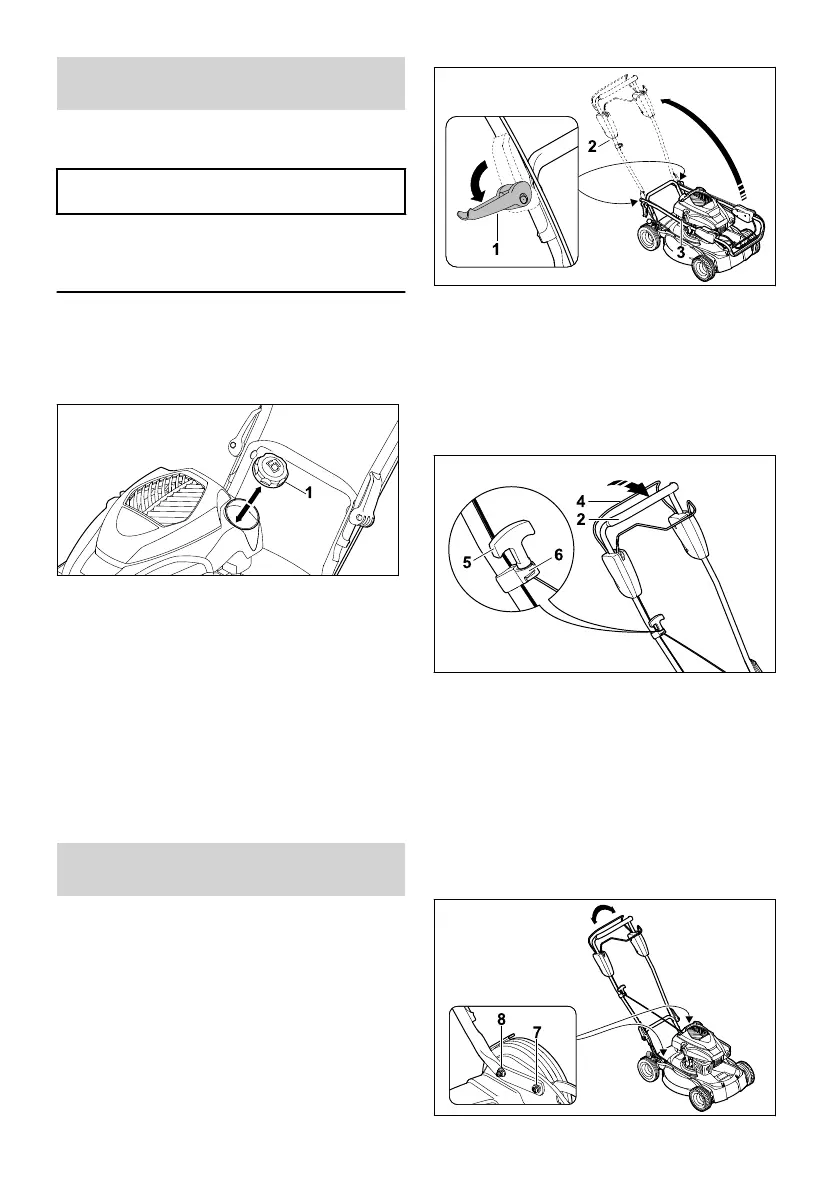 1

2

1

3

4

2

5

6

8

7