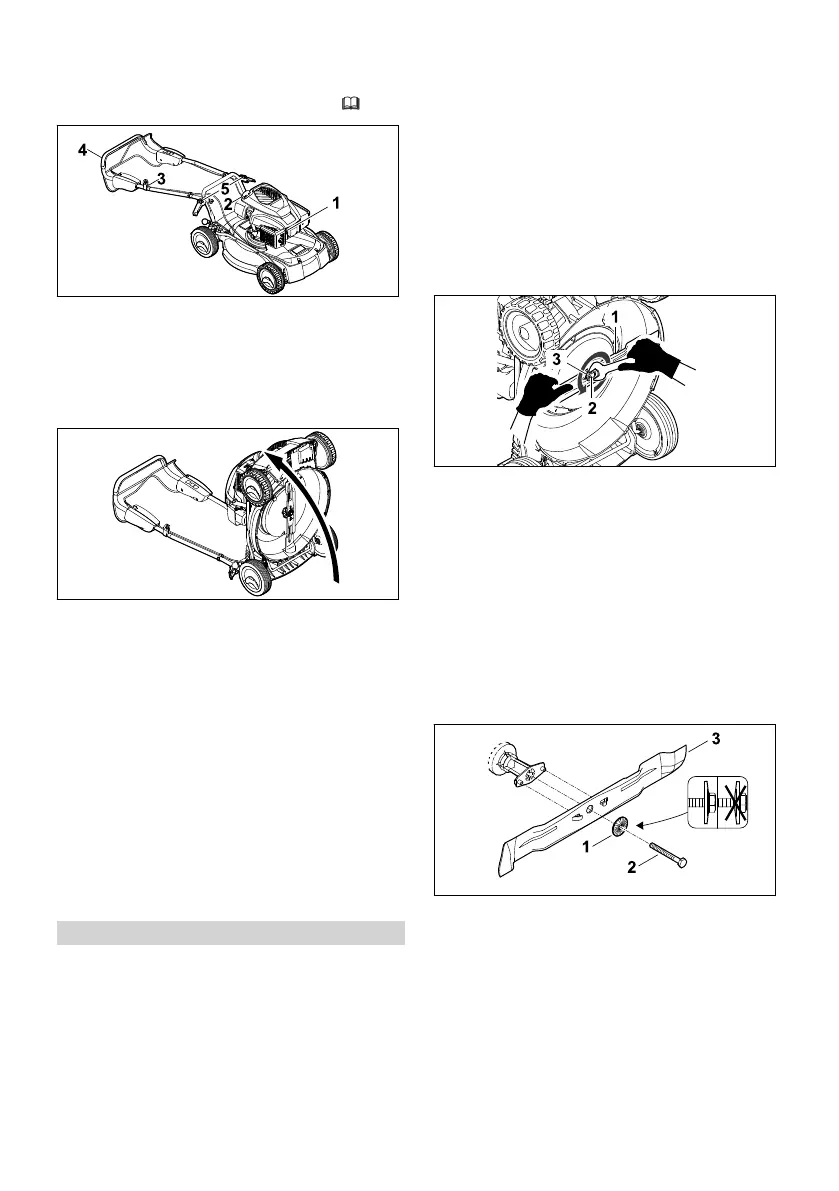 4
3
5
2
1

1
3
2

3
1
2