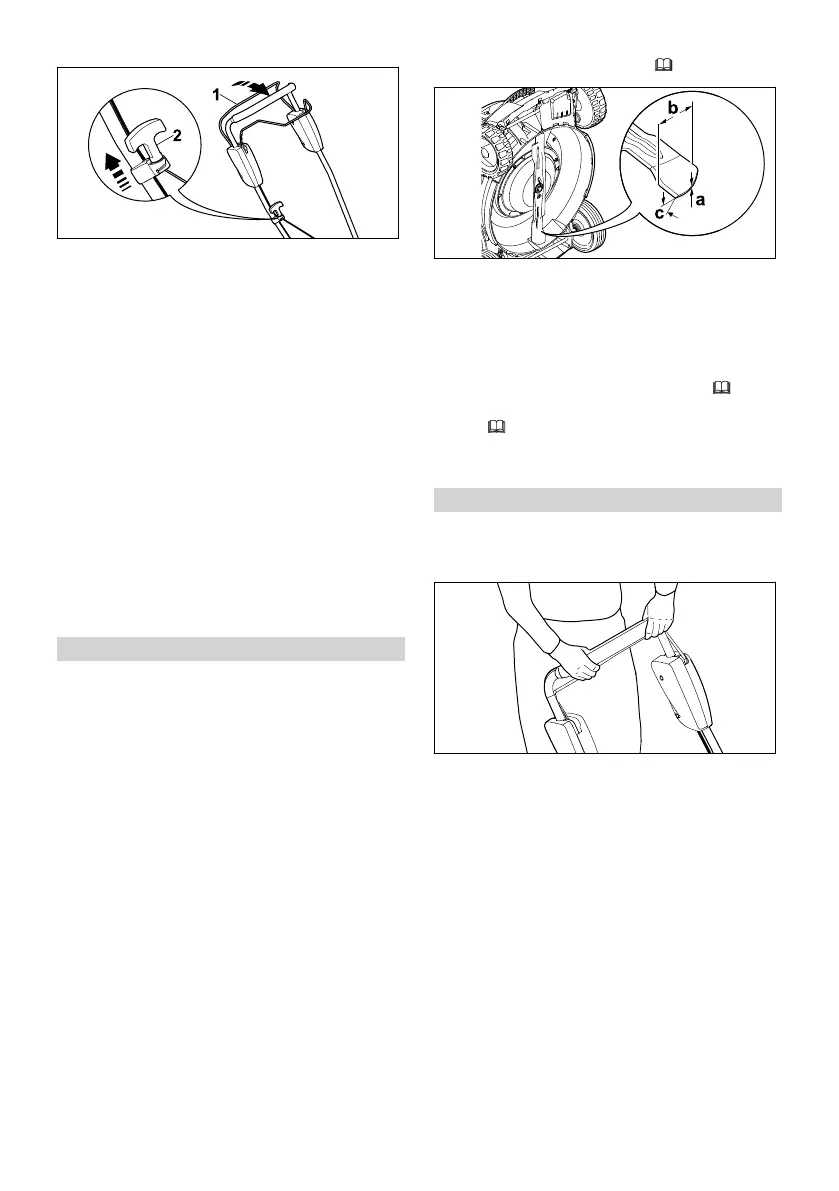 1

2

b

a

c