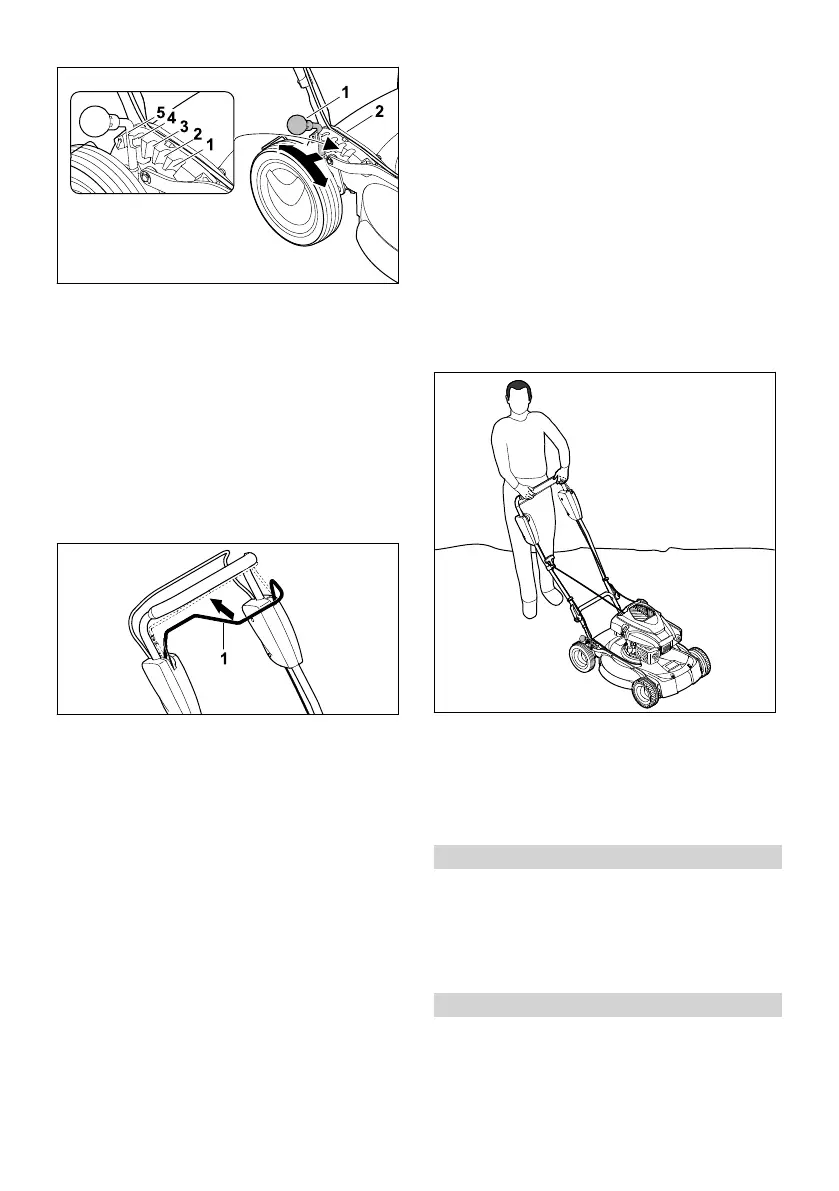 5
4
3
2
1
1
2

1