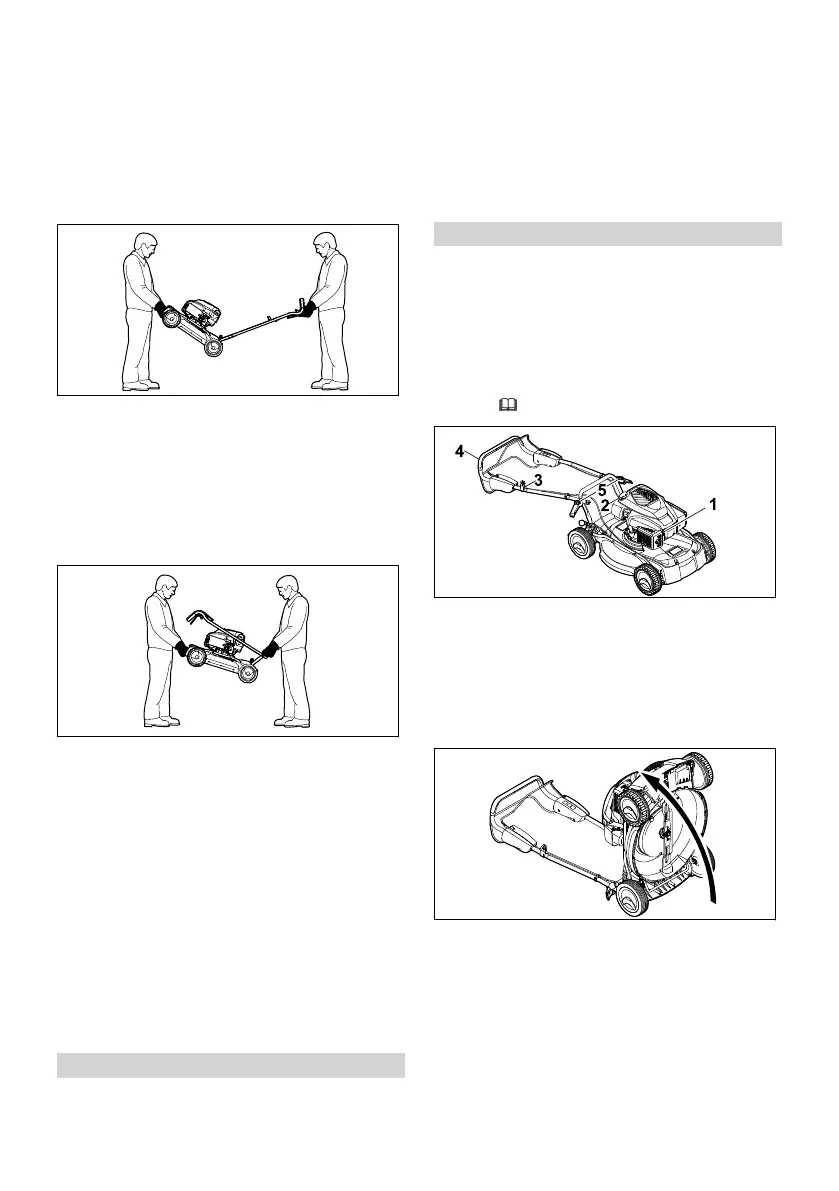 4

3

5

2

1